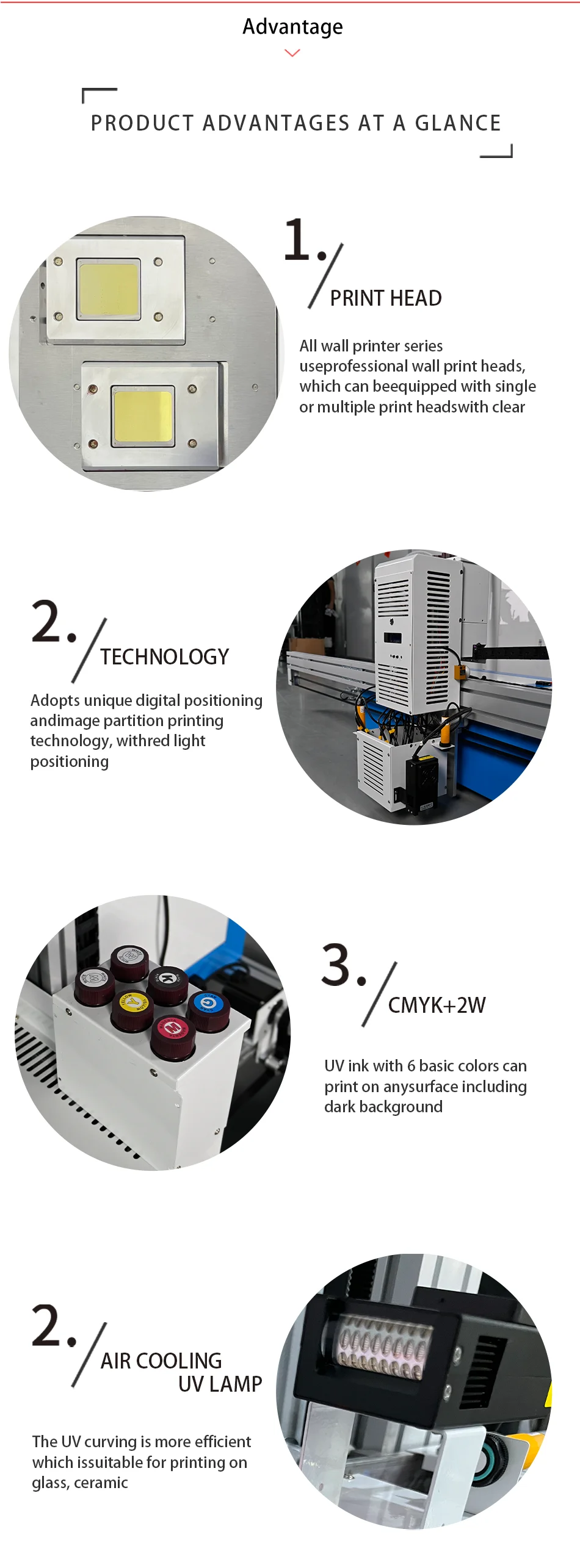 Advantage

PRODUCT ADVANTAGES AT A GLANCE

1.
PRINT HEAD

All wall printer series useprofessional wall print heads, which can beequipped with single or multiple print headswith clear

2.
TECHNOLOGY

Adopts unique digital positioning andimage partition printing technology, withred light positioning

3.
CMYK+2W

UV ink with 6 basic colors can print on anysurface including dark background

2.
AIR COOLING UV LAMP

The UV curving is more efficient which issuitable for printing on glass, ceramic