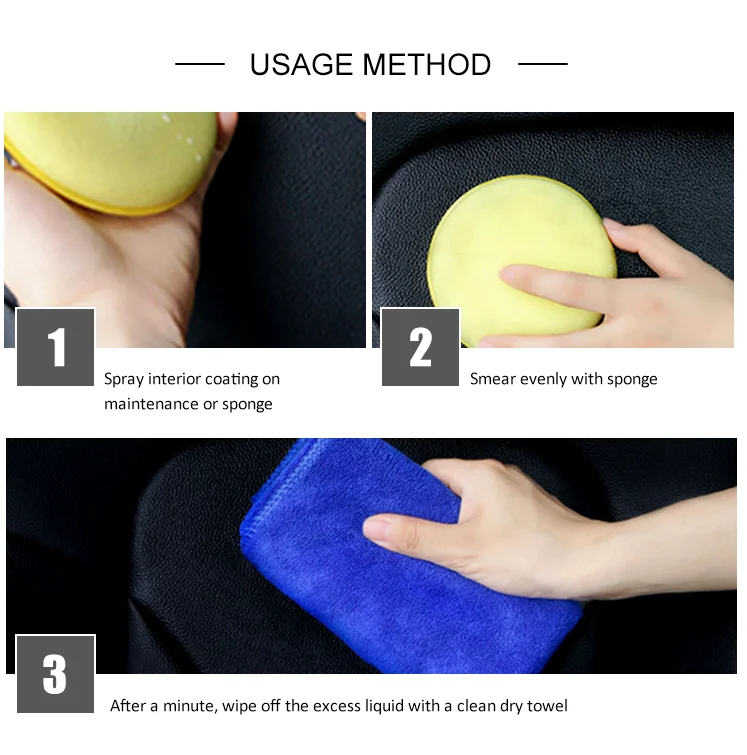 USAGE METHOD

1

Spray interior coating on maintenance or sponge

2

Smear evenly with sponge

3

After a minute, wipe off the excess liquid with a clean dry towel