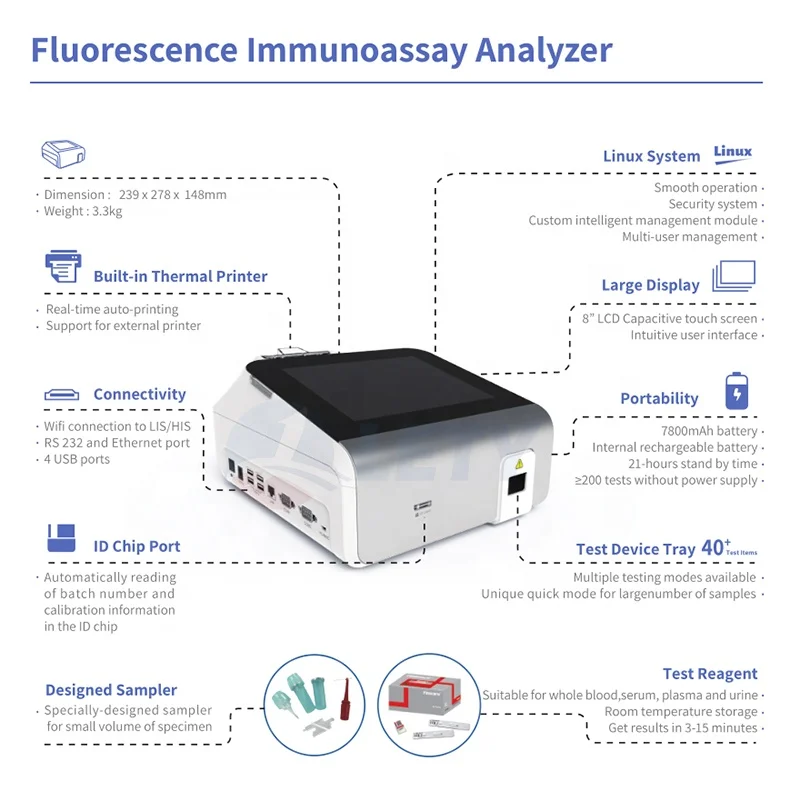 Fluorescence Immunoassay Analyzer

· Dimension : 239 x 278 x 148mm
· Weight : 3.3kg

Built-in Thermal Printer

· Real-time auto-printing
· Support for external printer

Connectivity

· Wifi connection to LIS/HIS
· RS 232 and Ethernet port
· 4 USB ports

ID Chip Port

· Automatically reading of batch number and calibration information in the ID chip

Designed Sampler

· Specially-designed sampler for small volume of specimen

Linux System Linux

Smooth operation ·
Security system ·
Custom intelligent management module ·
Multi-user management ·

Large Display

8" LCD Capacitive touch screen ·
Intuitive user interface ·

Portability

7800mAh battery ·
Internal rechargeable battery ·
21-hours stand by time ·
≥200 tests without power supply ·

Test Device Tray 40+ Test Items

Multiple testing modes available ·
Unique quick mode for largenumber of samples ·

Test Reagent

Suitable for whole blood,serum, plasma and urine ·
Room temperature storage ·
Get results in 3-15 minutes ·