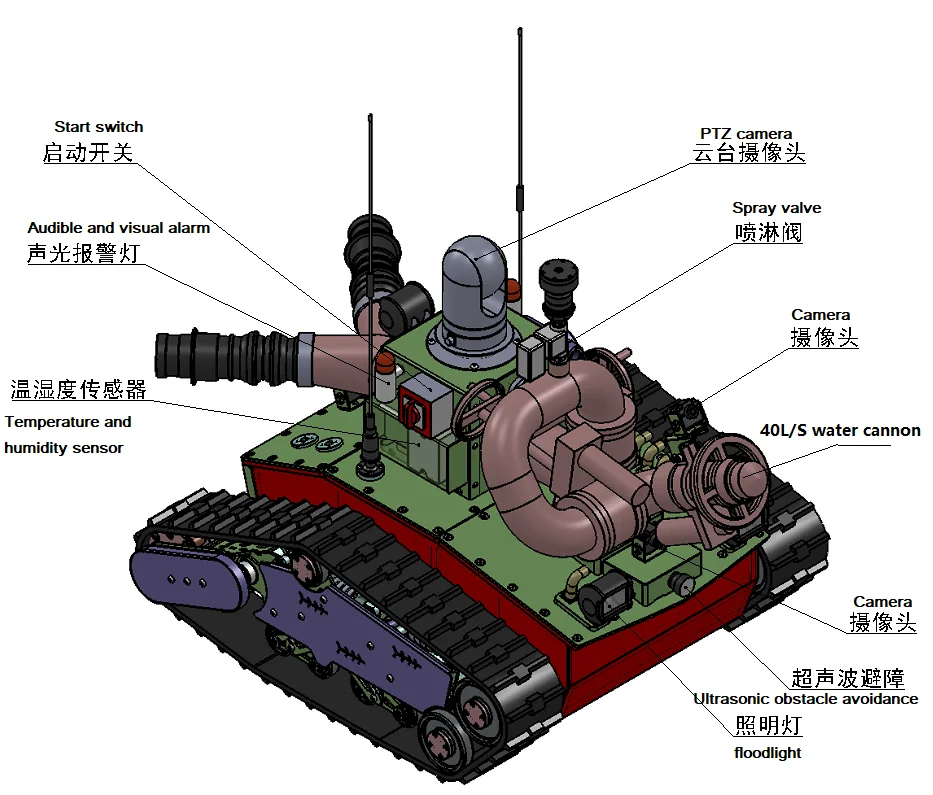 Start switch
启动开关

Audible and visual alarm
声光报警灯

温湿度传感器
Temperature and humidity sensor

PTZ camera
云台摄像头

Spray valve
喷淋阀

Camera
摄像头

40L/S water cannon

Camera
摄像头

超声波避障
Ultrasonic obstacle avoidance

照明灯
floodlight