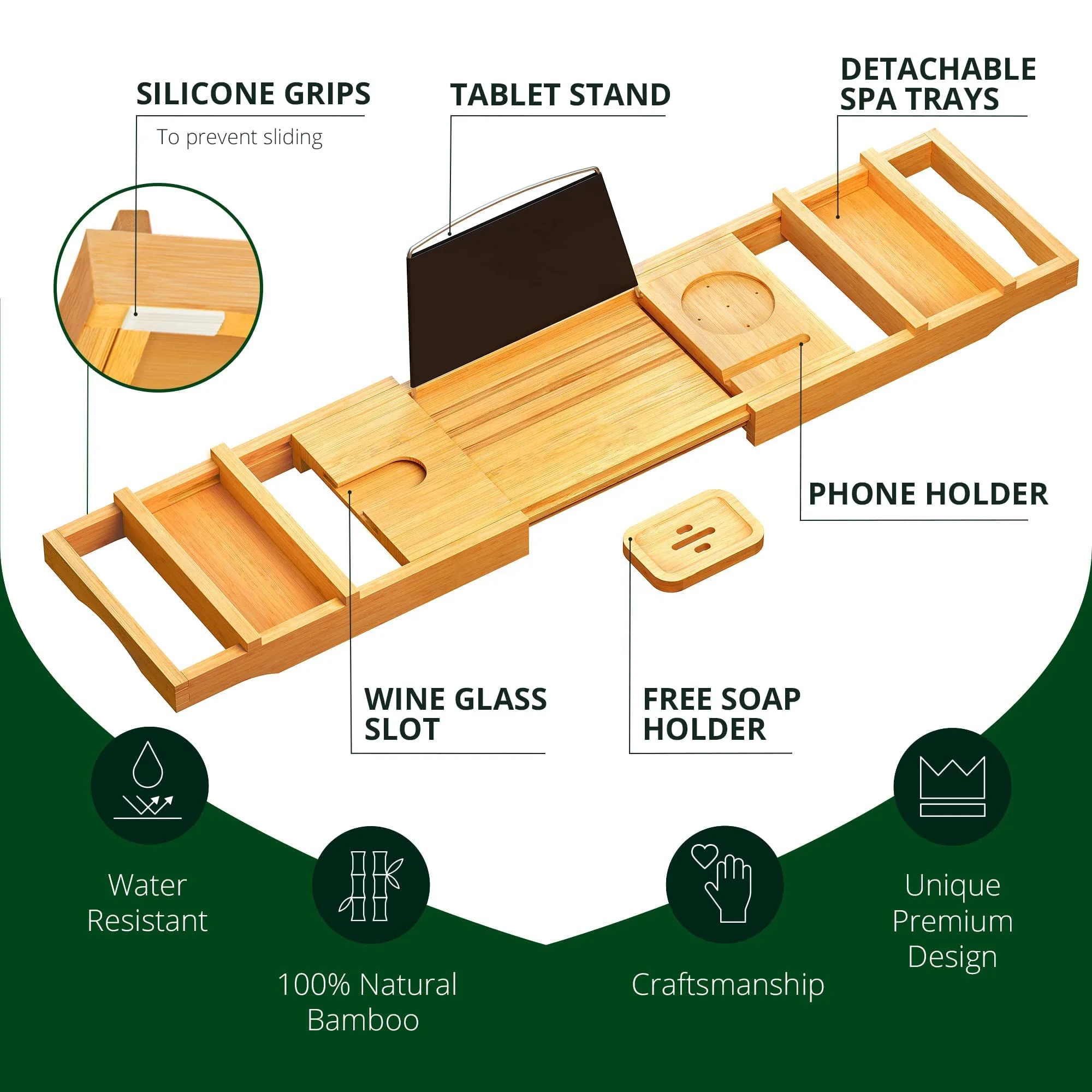 SILICONE GRIPS

To prevent sliding

TABLET STAND

DETACHABLE SPA TRAYS

PHONE HOLDER

WINE GLASS SLOT

FREE SOAP HOLDER

Water Resistant

100% Natural Bamboo

Craftsmanship

Unique Premium Design