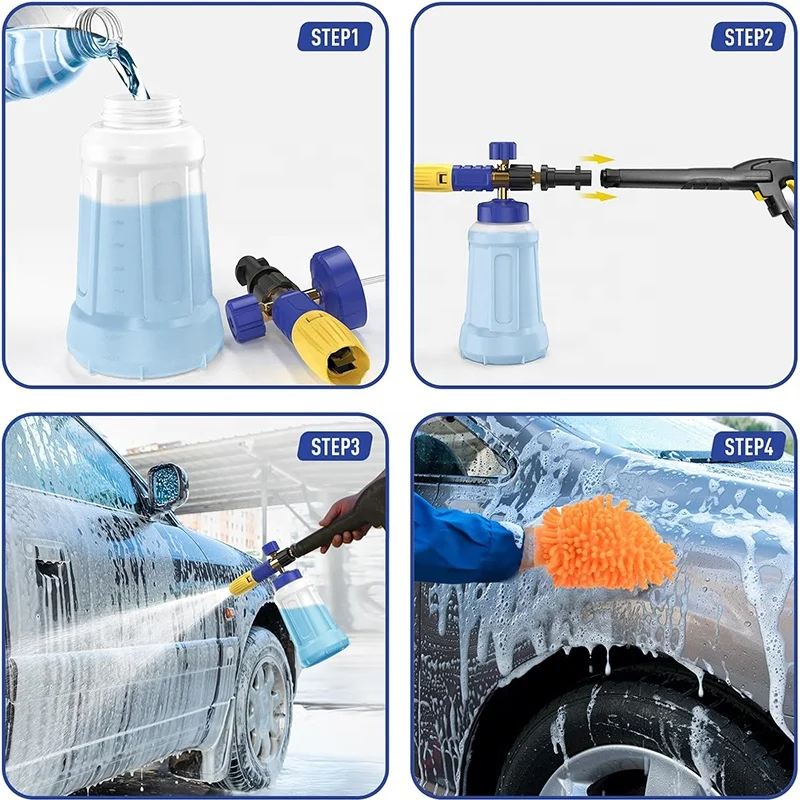 STEP1

STEP2

STEP3

STEP4