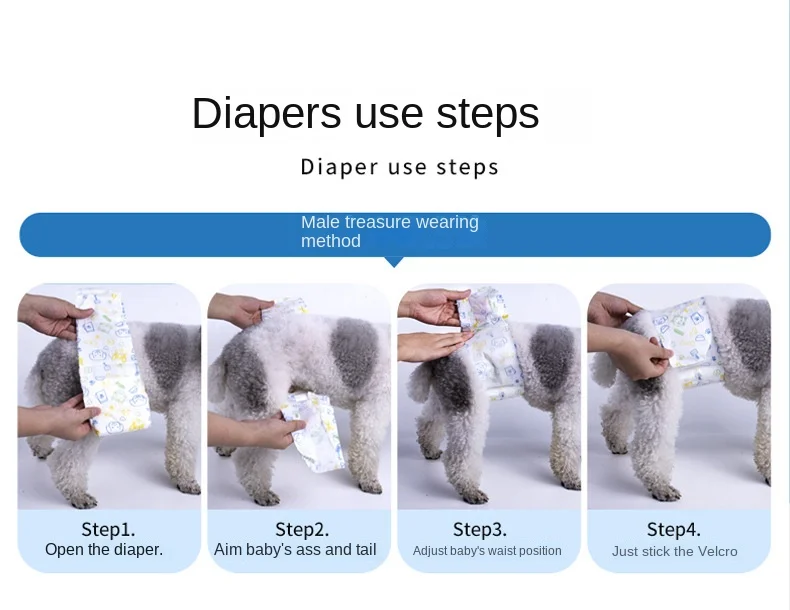 Diapers use steps

Diaper use steps

Male treasure wearing method

Step1.
Open the diaper.

Step2.
Aim baby's ass and tail

Step3.
Adjust baby's waist position

Step4.
Just stick the Velcro