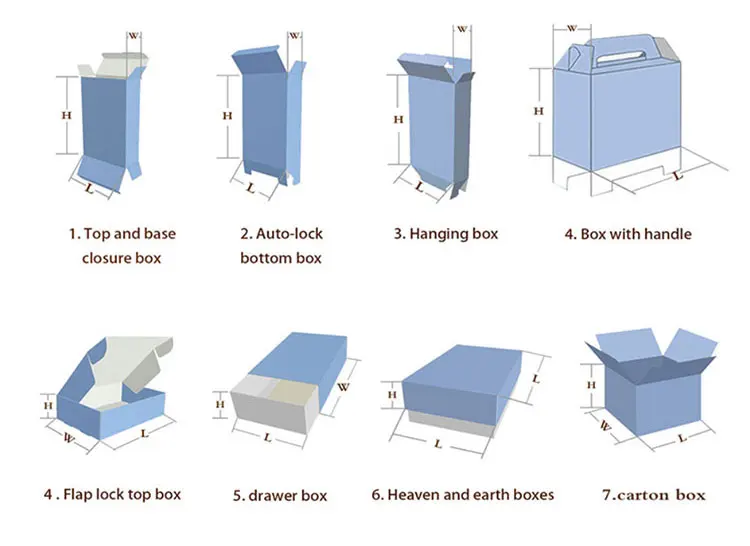 W
H
L
1. Top and base closure box

W
H
L
2. Auto-lock bottom box

W
H
L
3. Hanging box

W
H
L
4. Box with handle

H
W
L
4 . Flap lock top box

H
W
L
5. drawer box

H
L
L
6. Heaven and earth boxes

H
W
L
7.carton box