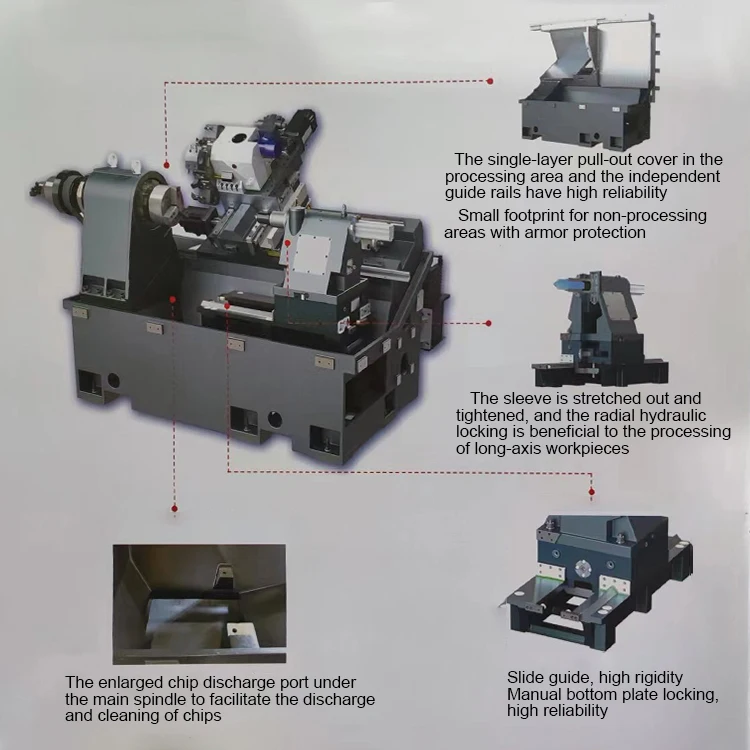 The single-layer pull-out cover in the processing area and the independent guide rails have high reliability

Small footprint for non-processing areas with armor protection

The sleeve is stretched out and tightened, and the radial hydraulic locking is beneficial to the processing of long-axis workpieces

The enlarged chip discharge port under the main spindle to facilitate the discharge and cleaning of chips

Slide guide, high rigidity
Manual bottom plate locking, high reliability