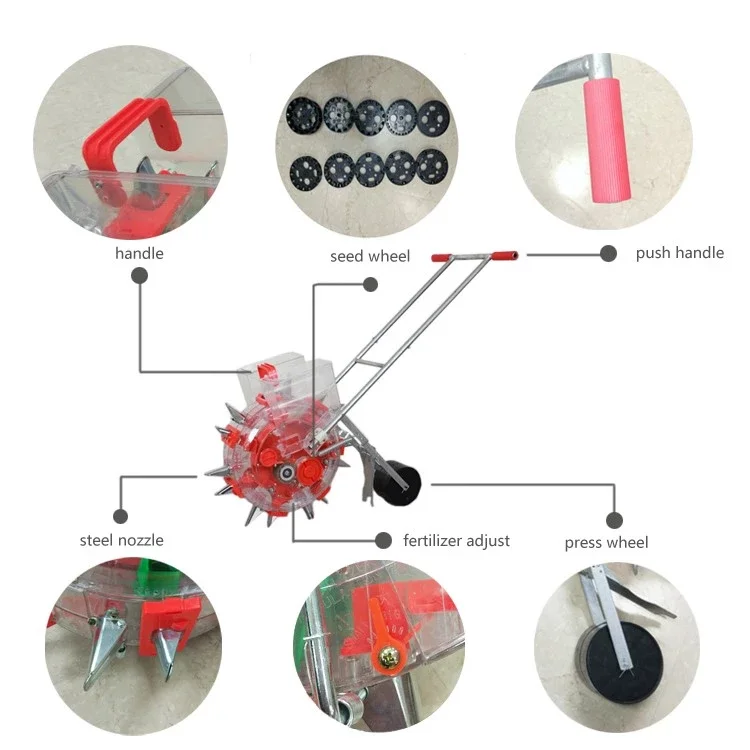 handle

seed wheel

push handle

steel nozzle

fertilizer adjust

press wheel