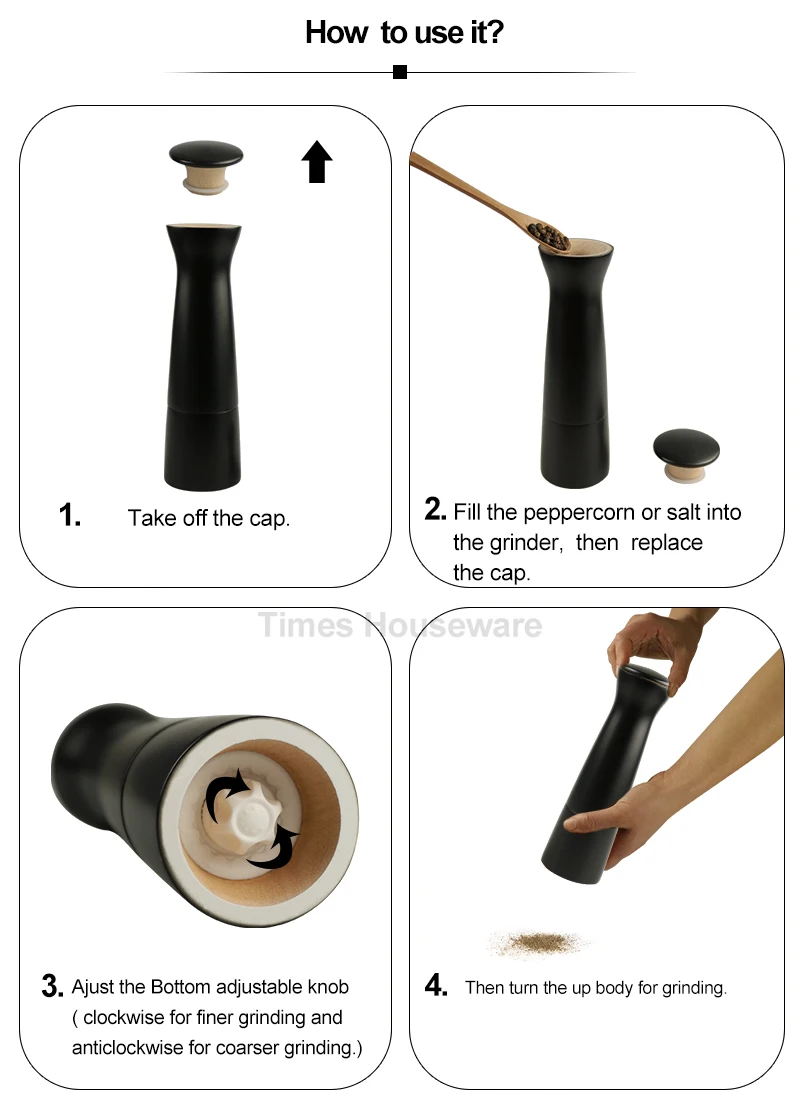 How to use it?

1. Take off the cap.

2. Fill the peppercorn or salt into the grinder, then replace the cap.

Times Houseware

3. Ajust the Bottom adjustable knob ( clockwise for finer grinding and anticlockwise for coarser grinding.)

4. Then turn the up body for grinding.