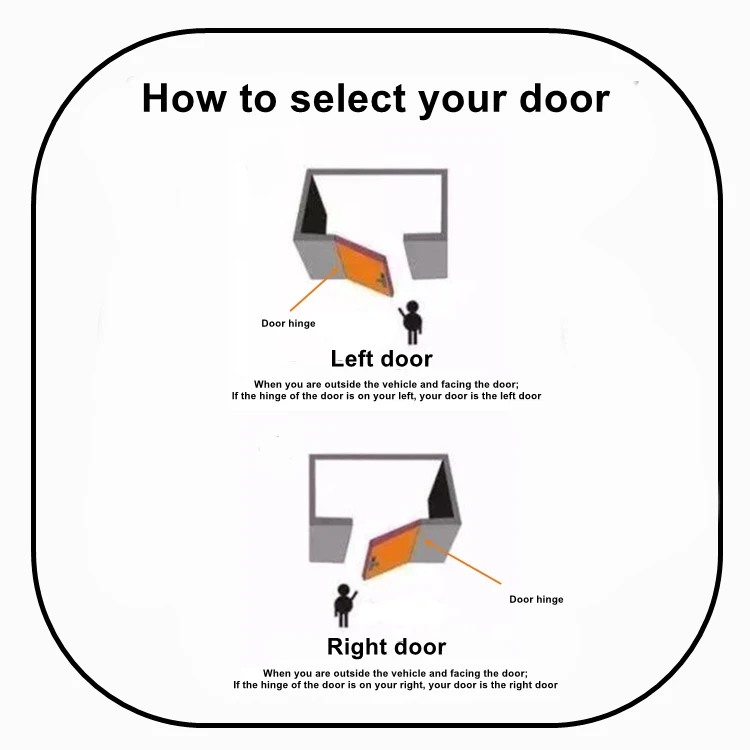 How to select your door

Door hinge

Left door

When you are outside the vehicle and facing the door;
If the hinge of the door is on your left, your door is the left door

Door hinge

Right door

When you are outside the vehicle and facing the door;
If the hinge of the door is on your right, your door is the right door