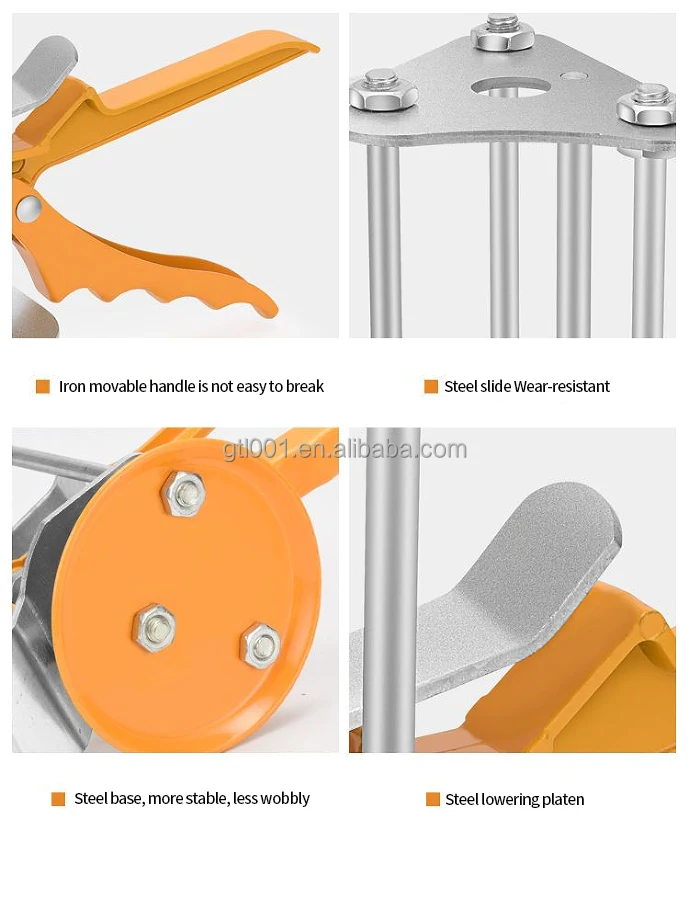 Iron movable handle is not easy to break

Steel slide Wear-resistant

gtl001.en.alibaba.com

Steel base, more stable, less wobbly

Steel lowering platen