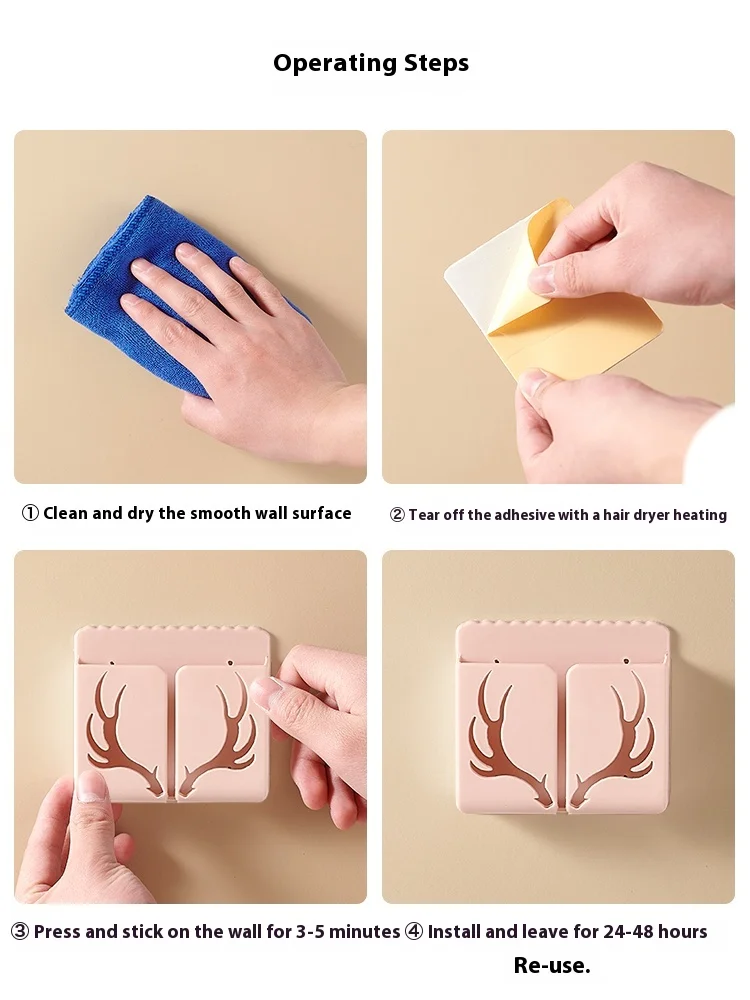 Operating Steps

① Clean and dry the smooth wall surface

② Tear off the adhesive with a hair dryer heating

③ Press and stick on the wall for 3-5 minutes

④ Install and leave for 24-48 hours Re-use.