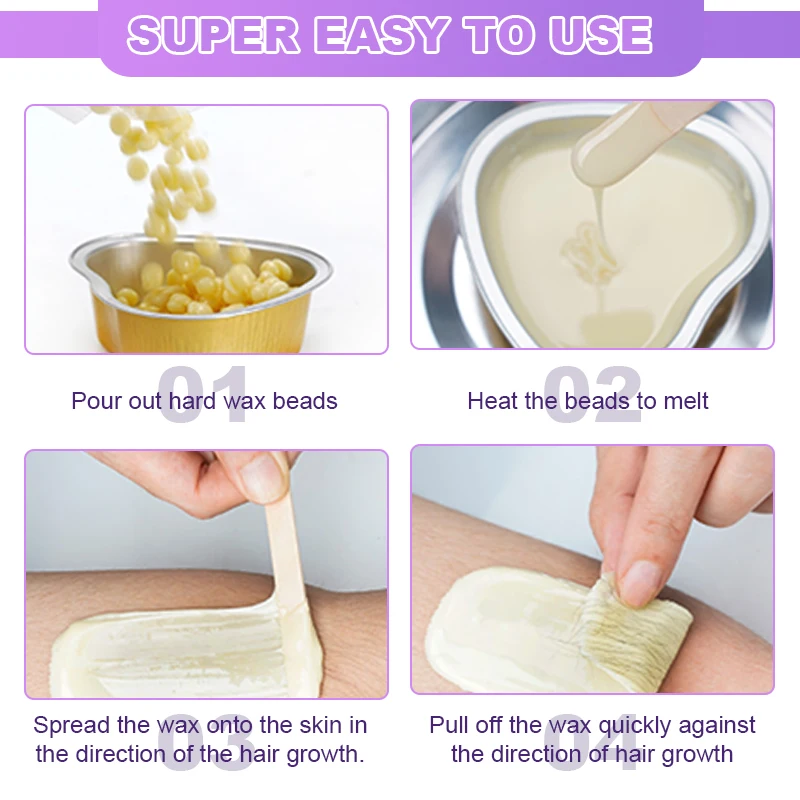 SUPER EASY TO USE

01
Pour out hard wax beads

02
Heat the beads to melt

03
Spread the wax onto the skin in the direction of the hair growth.

04
Pull off the wax quickly against the direction of hair growth