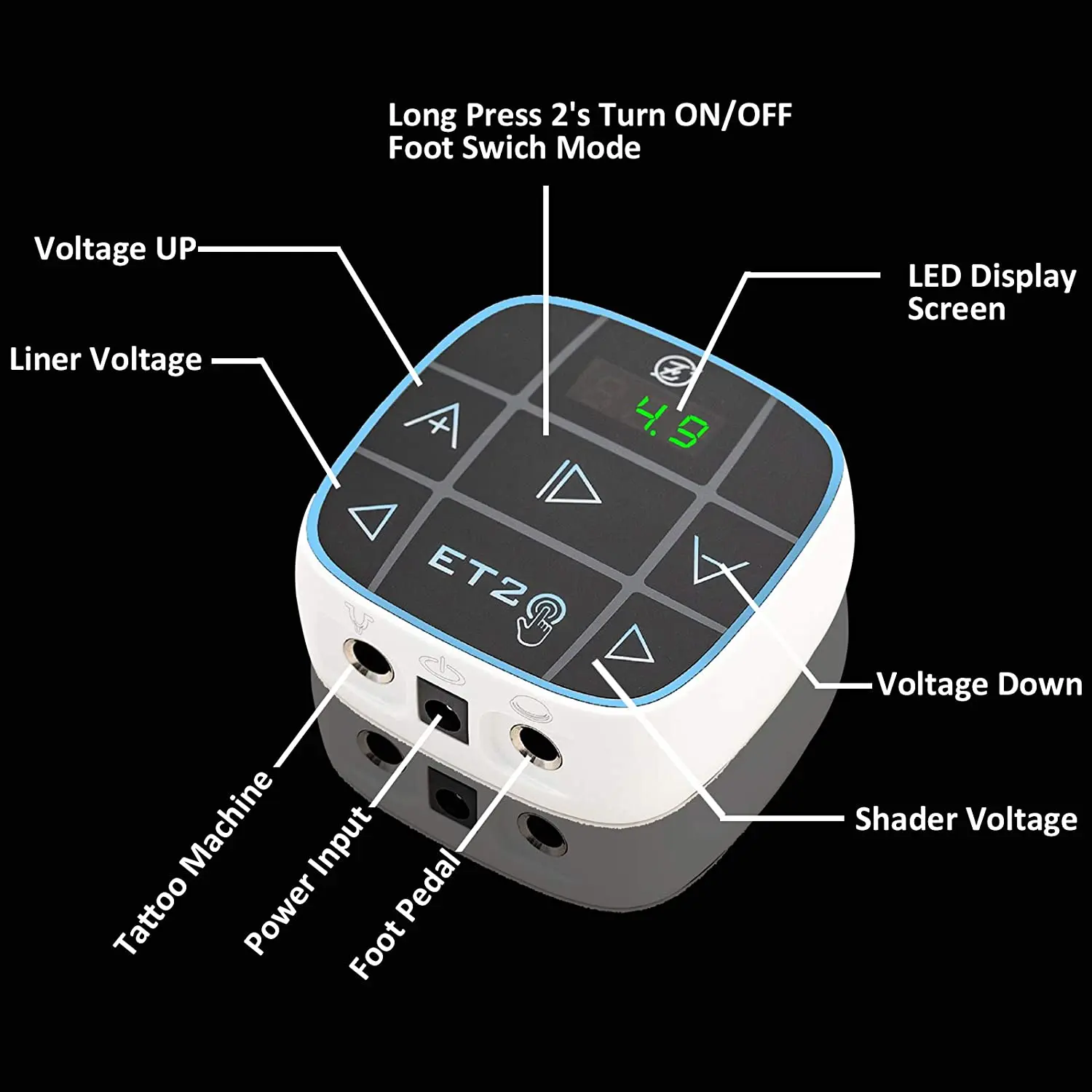 Long Press 2's Turn ON/OFF
Foot Swich Mode

Voltage UP

LED Display
Screen

Liner Voltage

4.9

ET2

Voltage Down

Shader Voltage

Tattoo Machine

Power Input

Foot Pedal