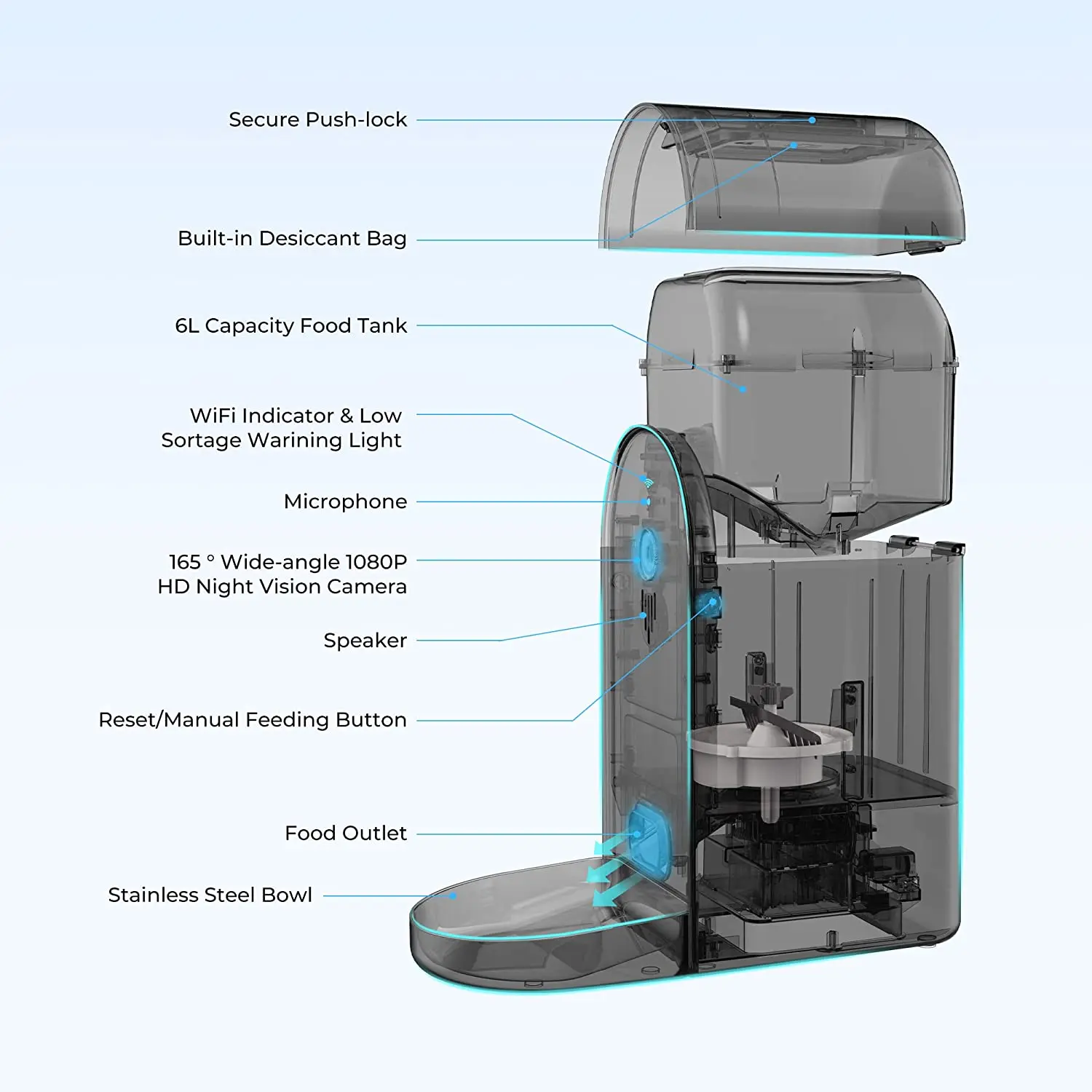 Secure Push-lock

Built-in Desiccant Bag

6L Capacity Food Tank

WiFi Indicator & Low Sortage Warining Light

Microphone

165 ° Wide-angle 1080P HD Night Vision Camera

Speaker

Reset/Manual Feeding Button

Food Outlet

Stainless Steel Bowl