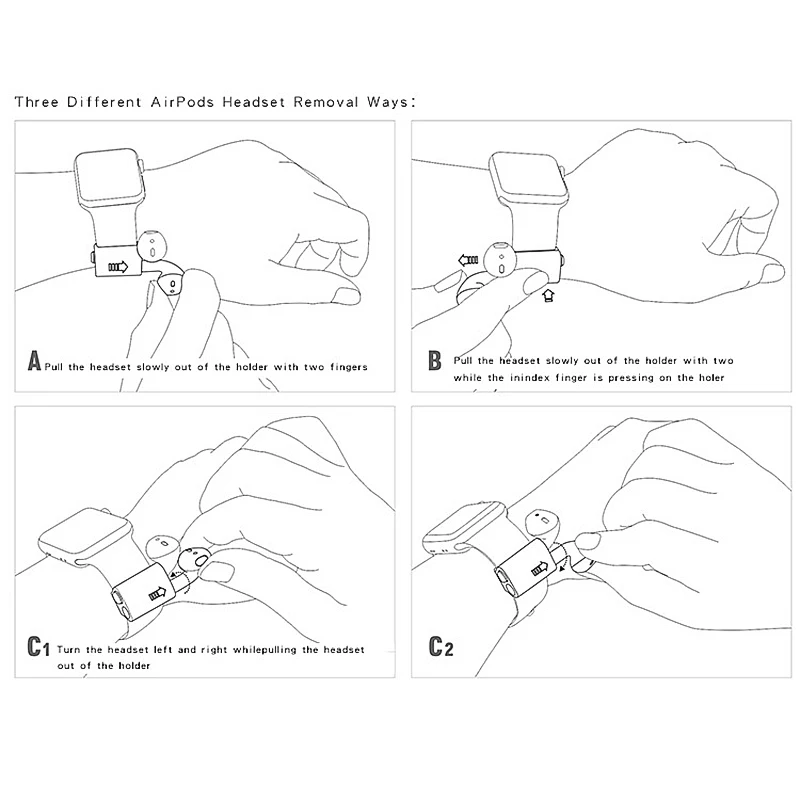 Three Different AirPods Headset Removal Ways:

A Pull the headset slowly out of the holder with two fingers

B Pull the headset slowly out of the holder with two while the inindex finger is pressing on the holer

C1 Turn the headset left and right whilepulling the headset out of the holder

C2