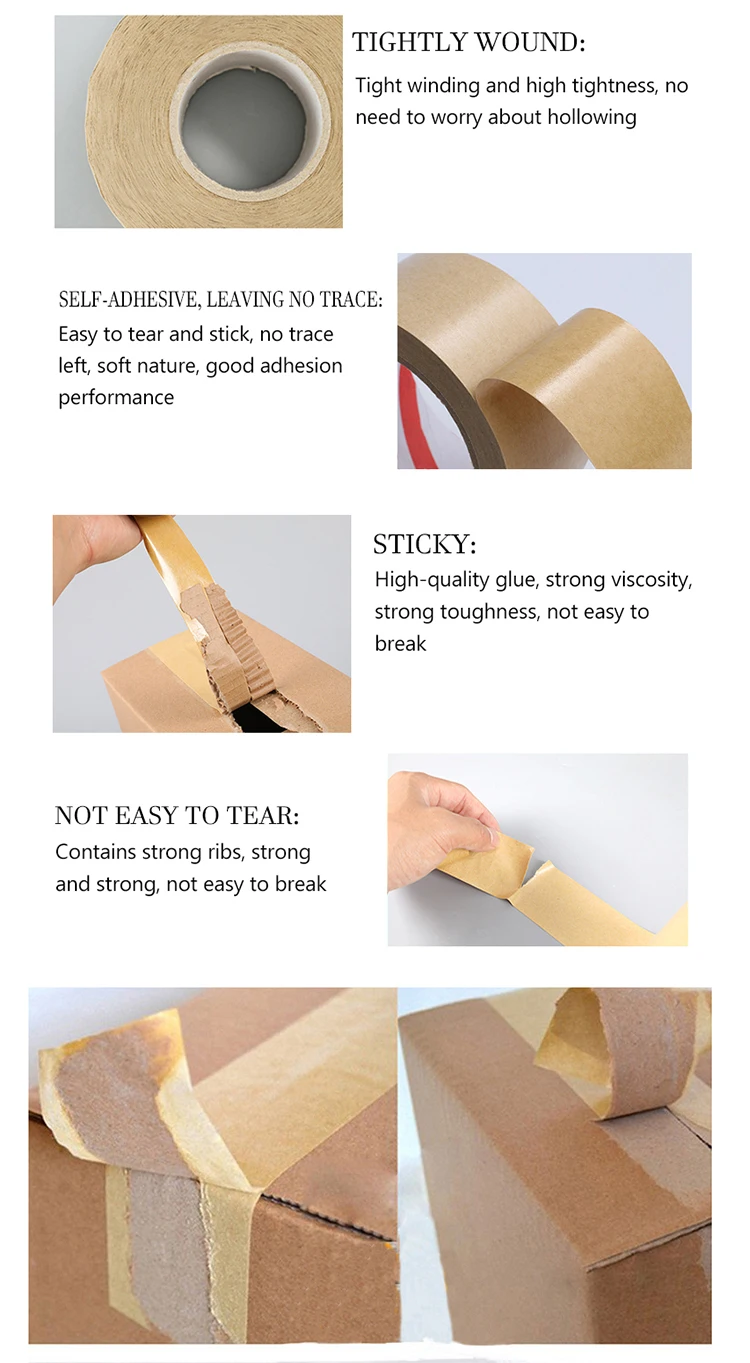 TIGHTLY WOUND:
Tight winding and high tightness, no need to worry about hollowing

SELF-ADHESIVE, LEAVING NO TRACE:
Easy to tear and stick, no trace left, soft nature, good adhesion performance

STICKY:
High-quality glue, strong viscosity, strong toughness, not easy to break

NOT EASY TO TEAR:
Contains strong ribs, strong and strong, not easy to break