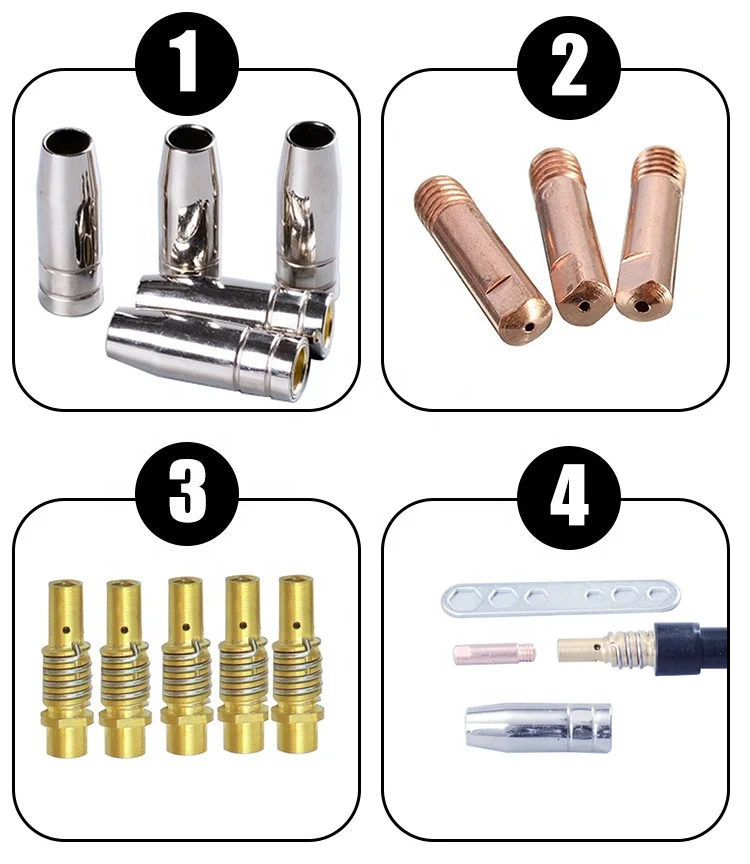 1

2

3

4