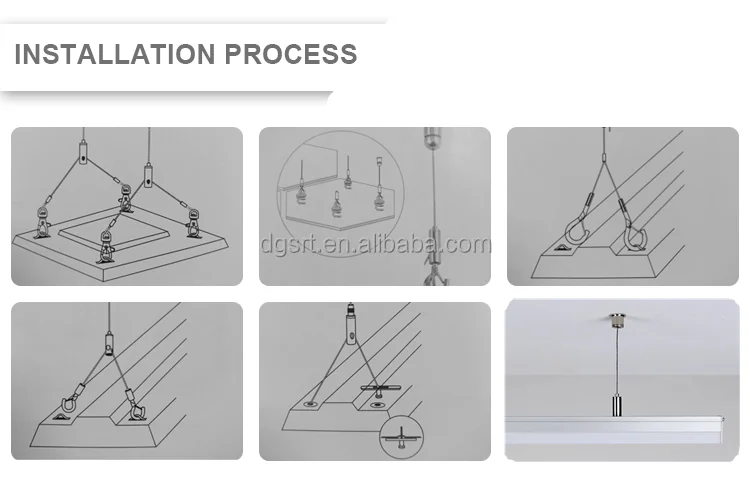 INSTALLATION PROCESS

dgsrt.en.alibaba.com