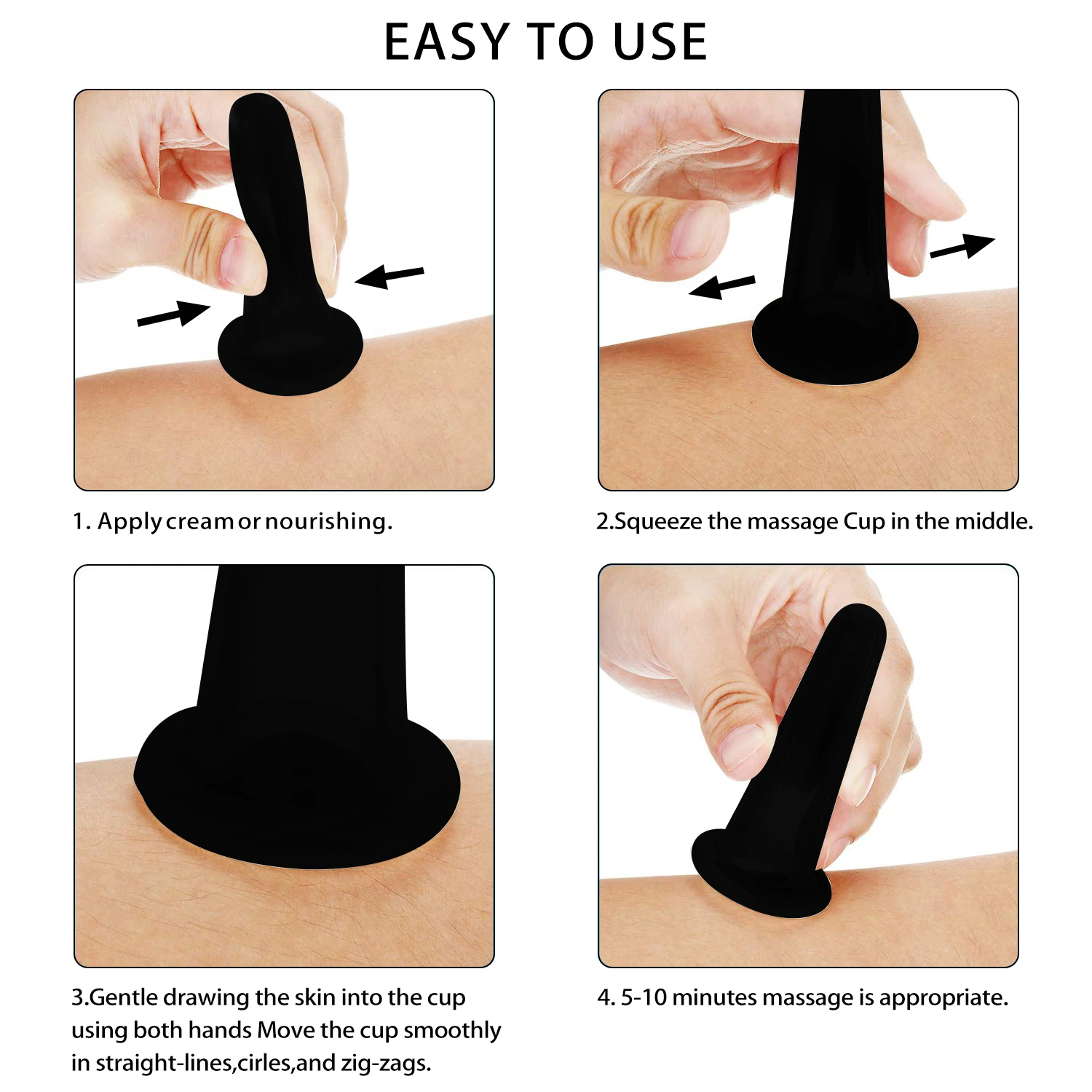 EASY TO USE

1. Apply cream or nourishing.

2.Squeeze the massage Cup in the middle.

3.Gentle drawing the skin into the cup using both hands Move the cup smoothly in straight-lines,cirles,and zig-zags.

4. 5-10 minutes massage is appropriate.