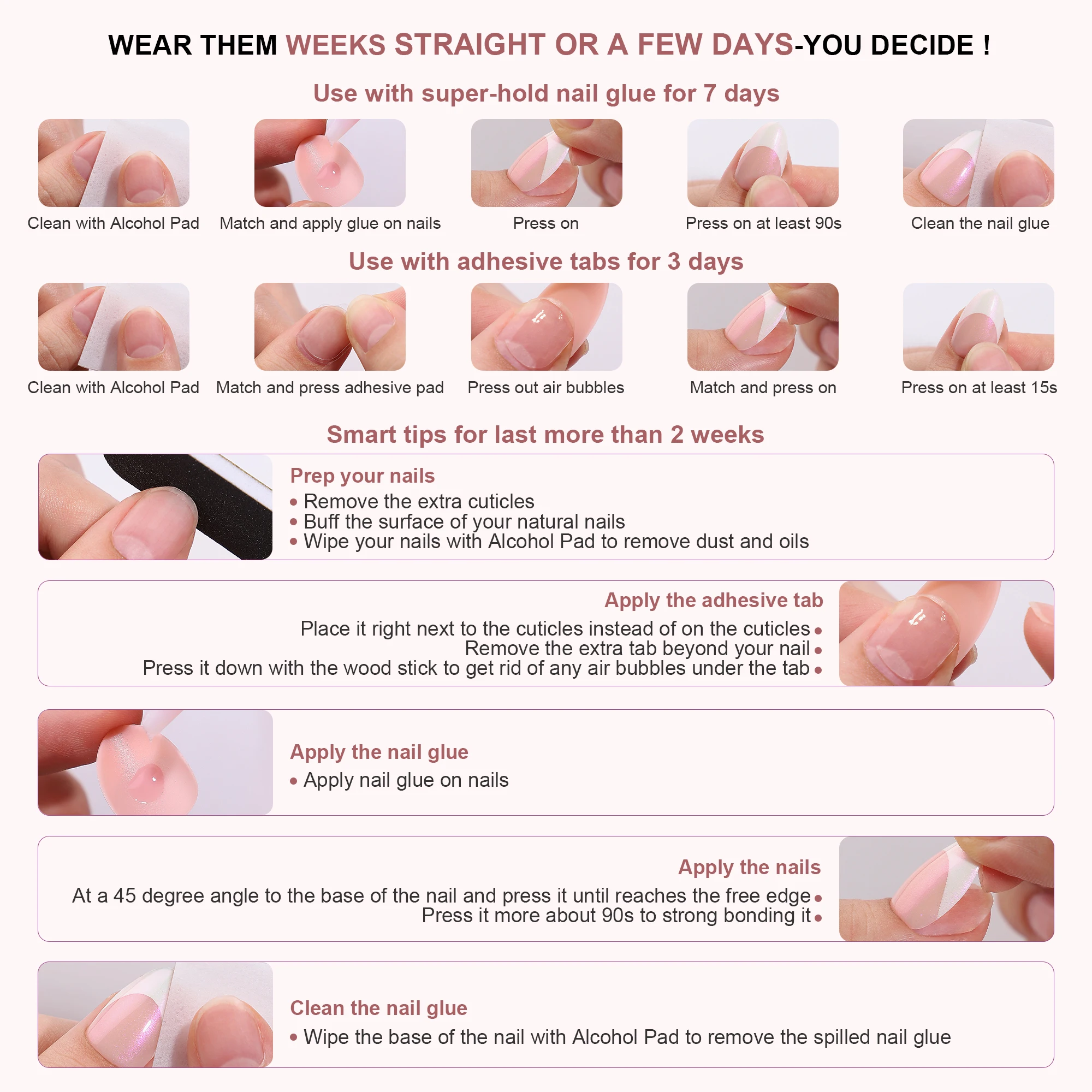 WEAR THEM WEEKS STRAIGHT OR A FEW DAYS-YOU DECIDE !

Use with super-hold nail glue for 7 days

Clean with Alcohol Pad
Match and apply glue on nails
Press on
Press on at least 90s
Clean the nail glue

Use with adhesive tabs for 3 days

Clean with Alcohol Pad
Match and press adhesive pad
Press out air bubbles
Match and press on
Press on at least 15s

Smart tips for last more than 2 weeks

Prep your nails
• Remove the extra cuticles
• Buff the surface of your natural nails
• Wipe your nails with Alcohol Pad to remove dust and oils

Apply the adhesive tab
Place it right next to the cuticles instead of on the cuticles •
Remove the extra tab beyond your nail •
Press it down with the wood stick to get rid of any air bubbles under the tab •

Apply the nail glue
• Apply nail glue on nails

Apply the nails
At a 45 degree angle to the base of the nail and press it until reaches the free edge •
Press it more about 90s to strong bonding it •

Clean the nail glue
• Wipe the base of the nail with Alcohol Pad to remove the spilled nail glue