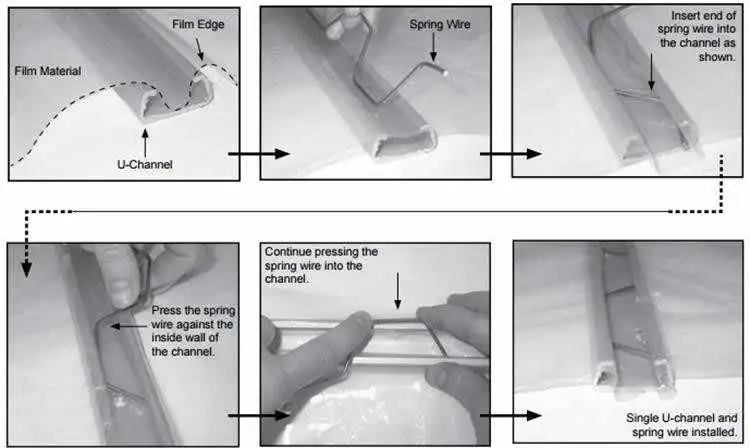 Film Edge

Film Material

U-Channel

Spring Wire

Insert end of spring wire into the channel as shown.

Press the spring wire against the inside wall of the channel.

Continue pressing the spring wire into the channel.

Single U-channel and spring wire installed.