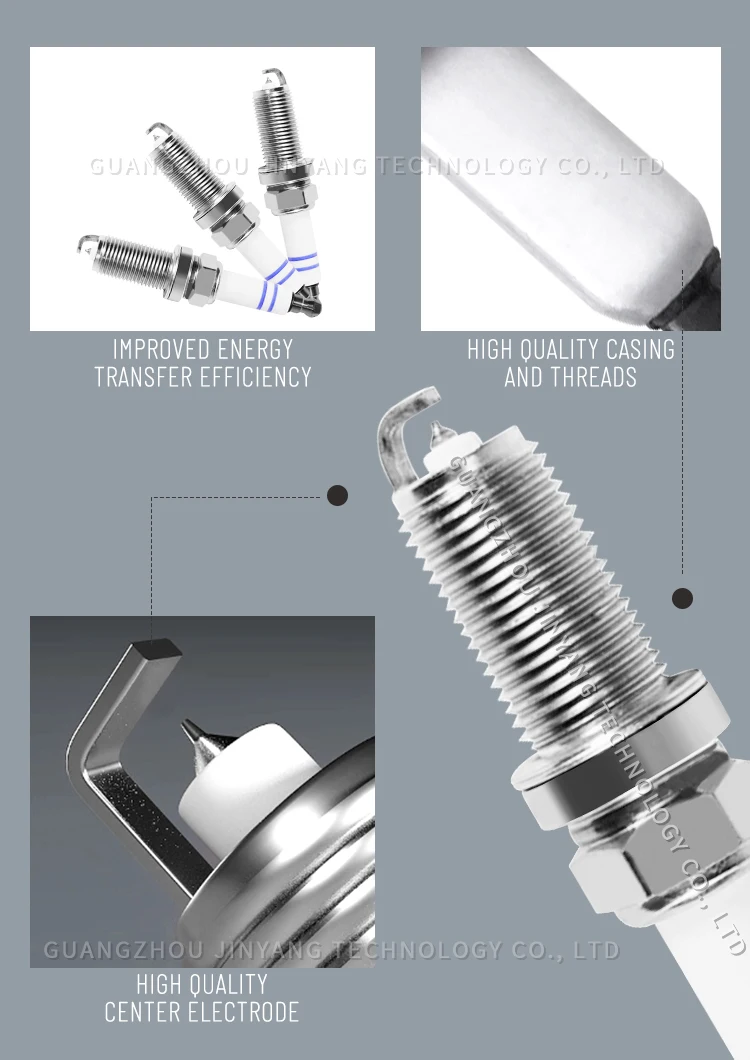 GUANGZHOU JINYANG TECHNOLOGY CO., LTD

IMPROVED ENERGY TRANSFER EFFICIENCY

HIGH QUALITY CASING AND THREADS

GUANGZHOU JINYANG TECHNOLOGY CO., LTD

GUANGZHOU JINYANG TECHNOLOGY CO., LTD

HIGH QUALITY CENTER ELECTRODE