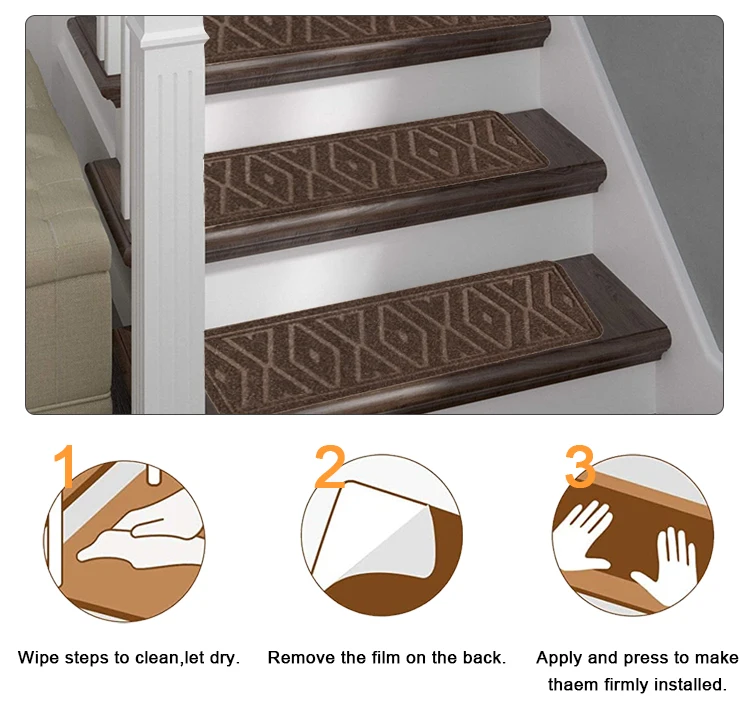 1

Wipe steps to clean,let dry.

2

Remove the film on the back.

3

Apply and press to make thaem firmly installed.