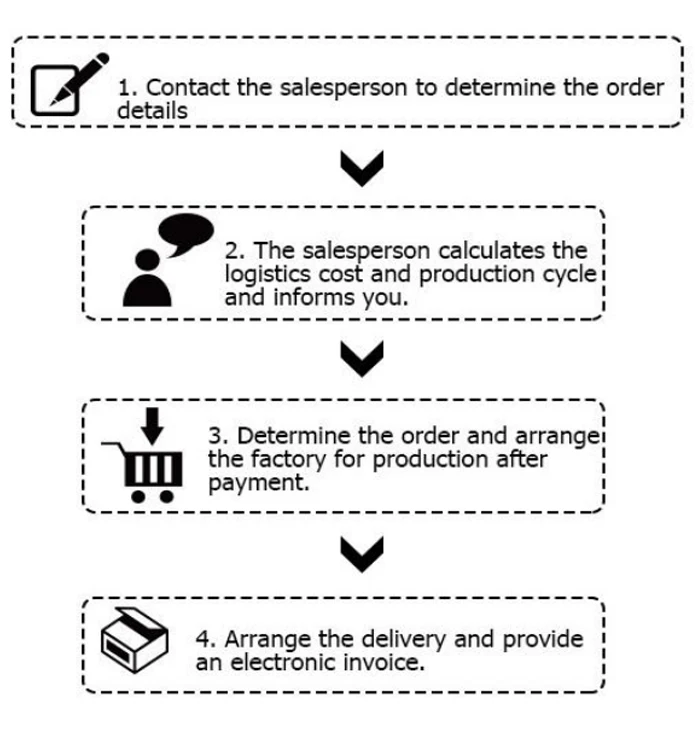 1. Contact the salesperson to determine the order details

2. The salesperson calculates the logistics cost and production cycle and informs you.

3. Determine the order and arrange the factory for production after payment.

4. Arrange the delivery and provide an electronic invoice.