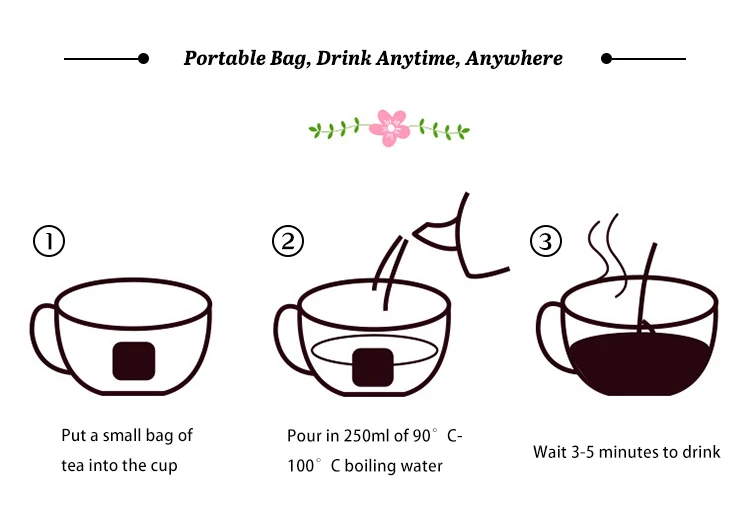 Portable Bag, Drink Anytime, Anywhere

①

Put a small bag of tea into the cup

②

Pour in 250ml of 90° C-100° C boiling water

③

Wait 3-5 minutes to drink