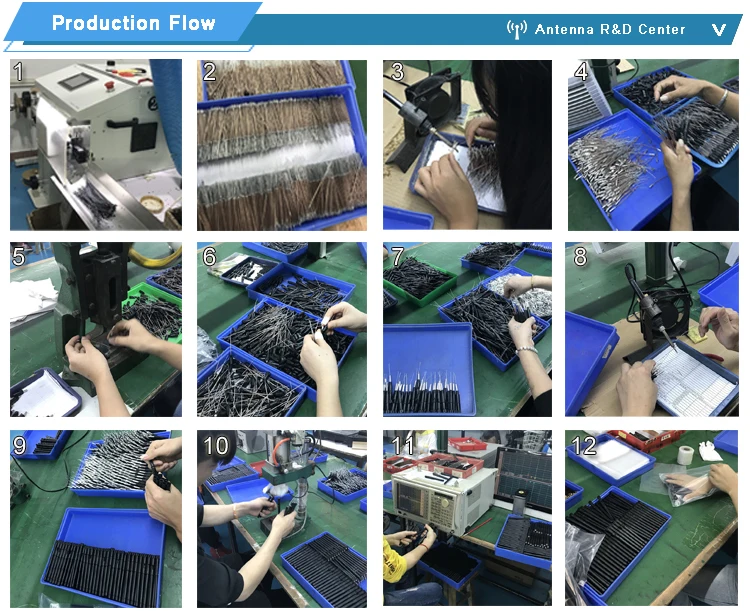 Production Flow

Antenna R&D Center

1

2

3

4

5

6

7

8

9

10

11

12