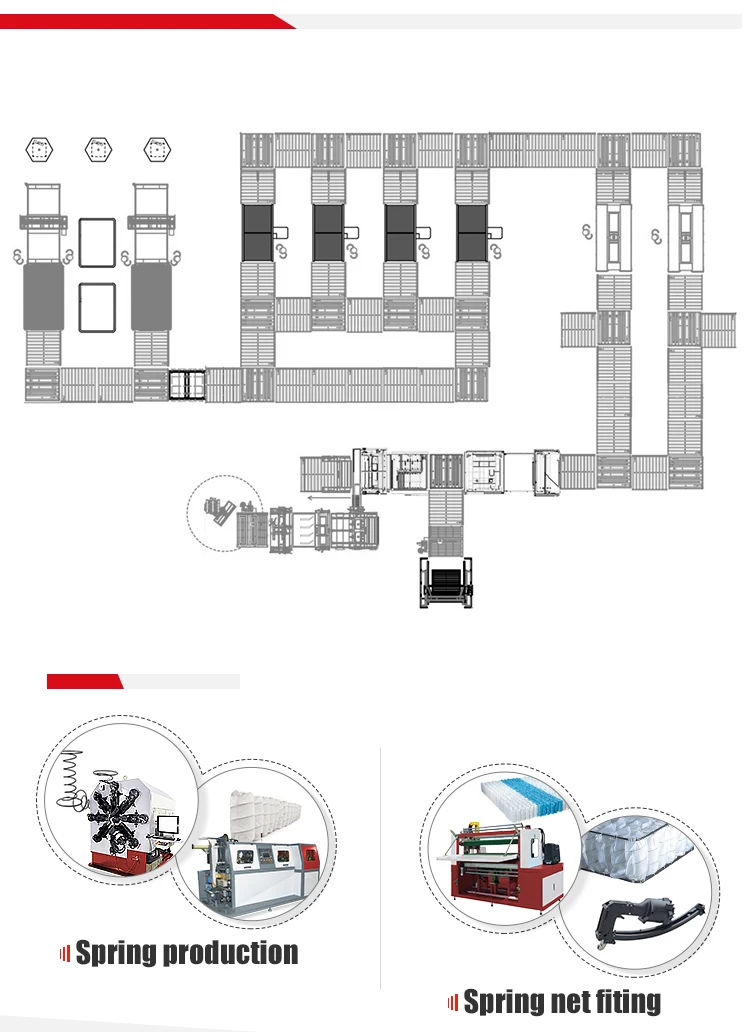 Spring production

Spring net fiting