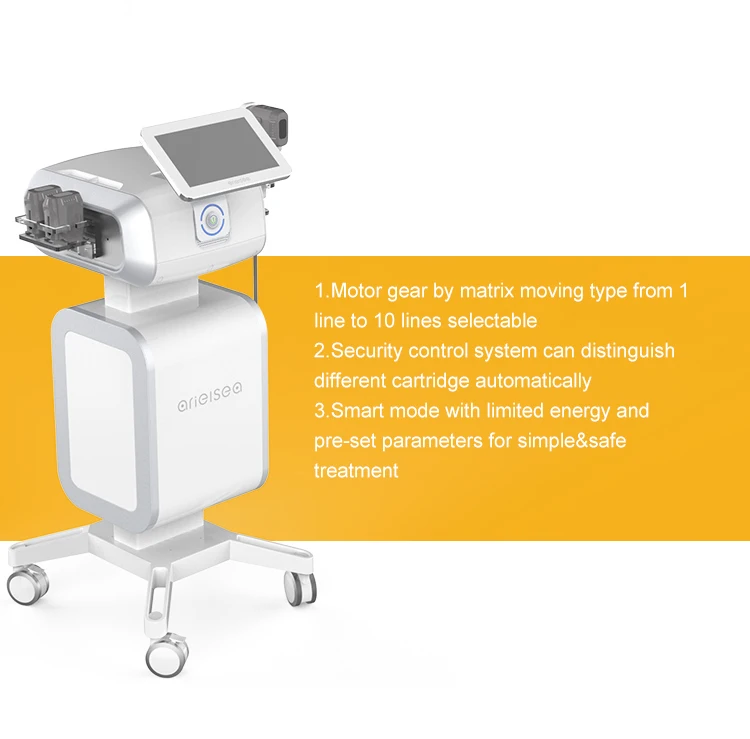 arielsea

1.Motor gear by matrix moving type from 1 line to 10 lines selectable
2.Security control system can distinguish different cartridge automatically
3.Smart mode with limited energy and pre-set parameters for simple&safe treatment