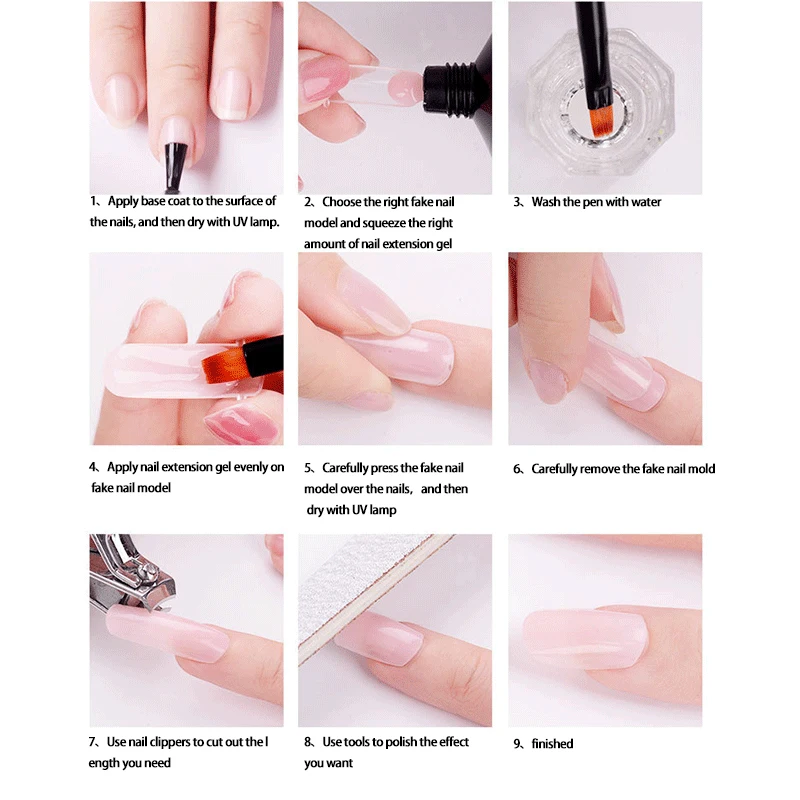 1、Apply base coat to the surface of the nails, and then dry with UV lamp.

2、Choose the right fake nail model and squeeze the right amount of nail extension gel

3、Wash the pen with water

4、Apply nail extension gel evenly on fake nail model

5、Carefully press the fake nail model over the nails， and then dry with UV lamp

6、Carefully remove the fake nail mold

7、Use nail clippers to cut out the l ength you need

8、Use tools to polish the effect you want

9、finished