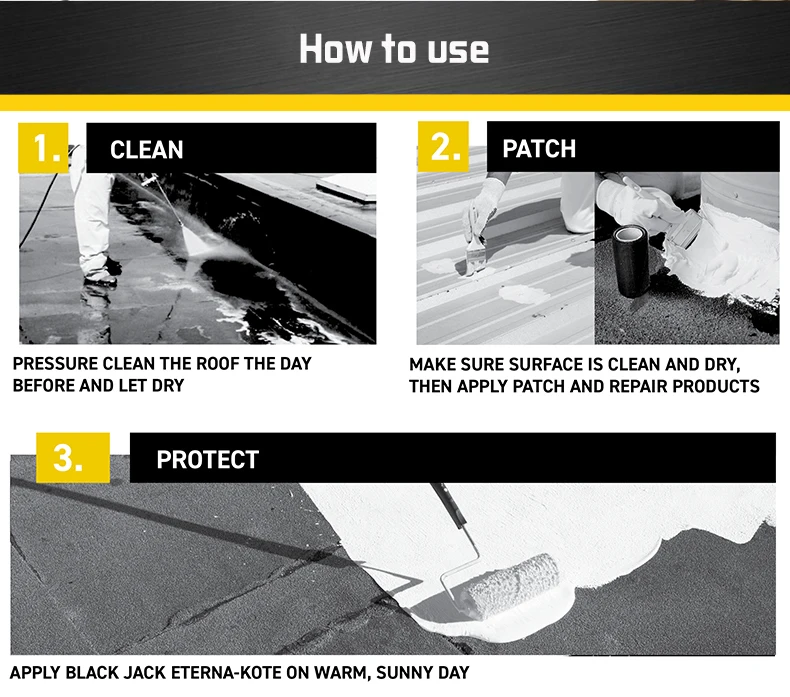 How to use

1. CLEAN

PRESSURE CLEAN THE ROOF THE DAY BEFORE AND LET DRY

2. PATCH

MAKE SURE SURFACE IS CLEAN AND DRY, THEN APPLY PATCH AND REPAIR PRODUCTS

3. PROTECT

APPLY BLACK JACK ETERNA-KOTE ON WARM, SUNNY DAY