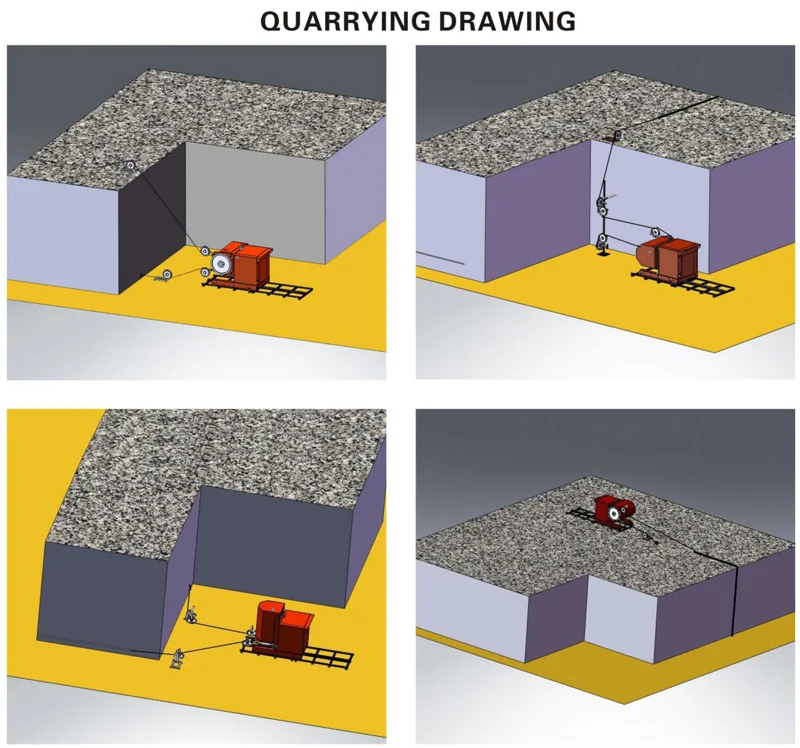 QUARRYING DRAWING