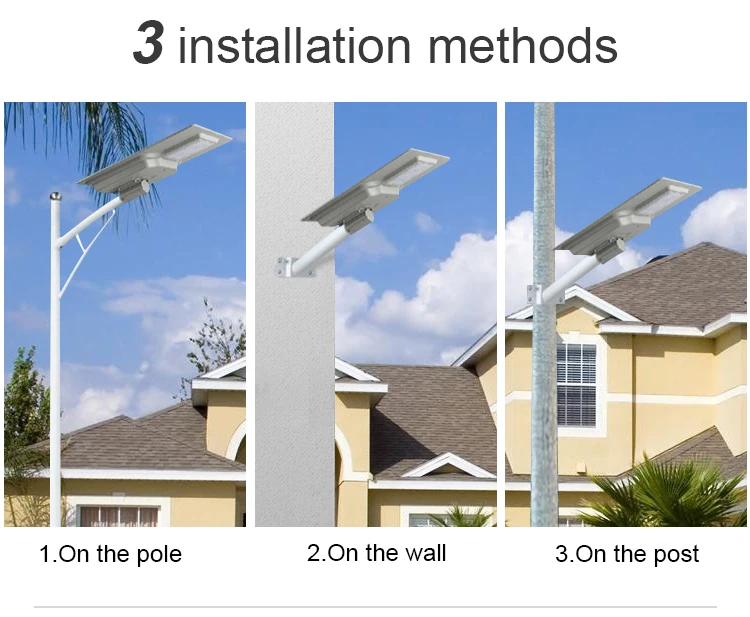 3 installation methods

1.On the pole

2.On the wall

3.On the post