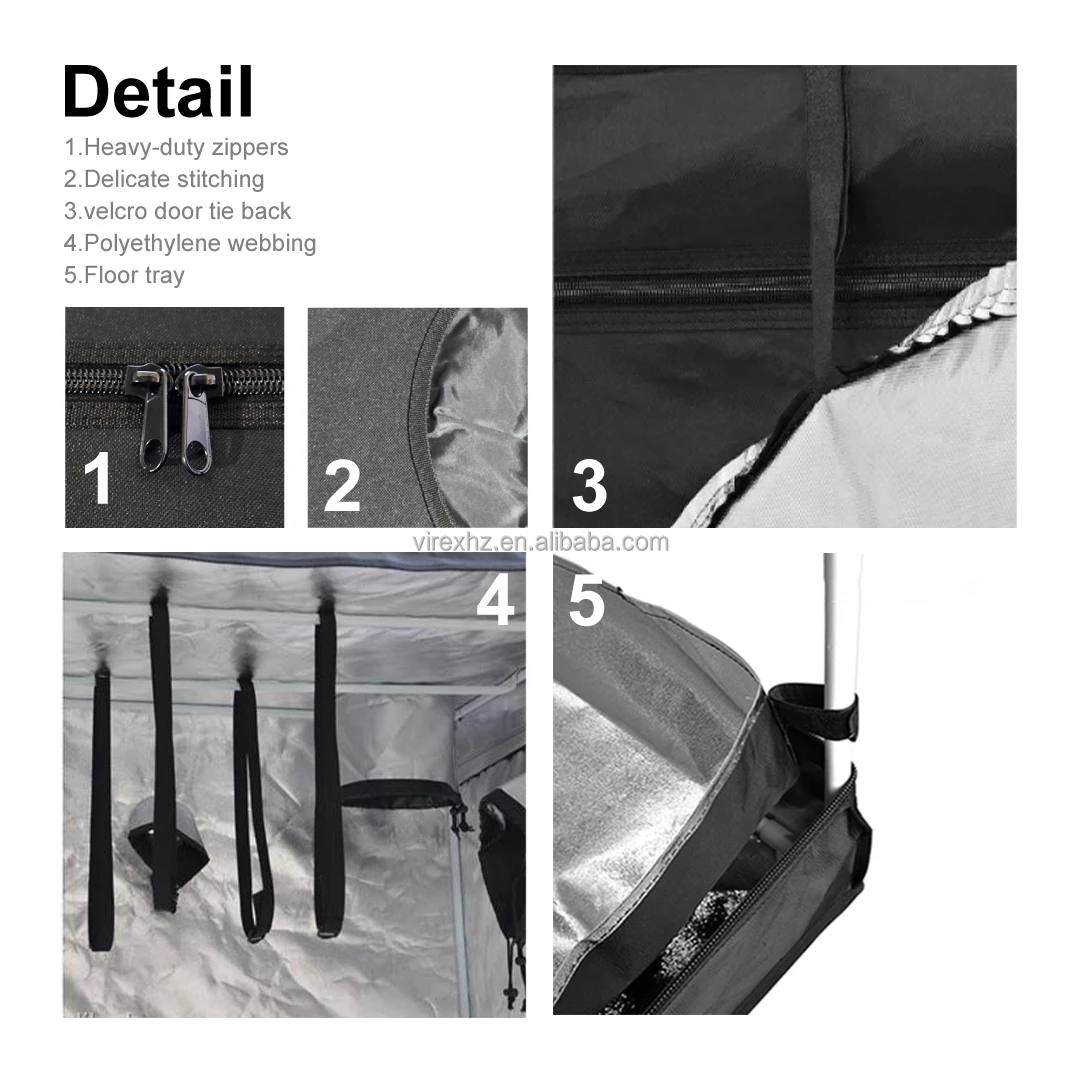 Detail

1.Heavy-duty zippers
2.Delicate stitching
3.velcro door tie back
4.Polyethylene webbing
5.Floor tray

1

2

3

virexhz.en.alibaba.com

4

5