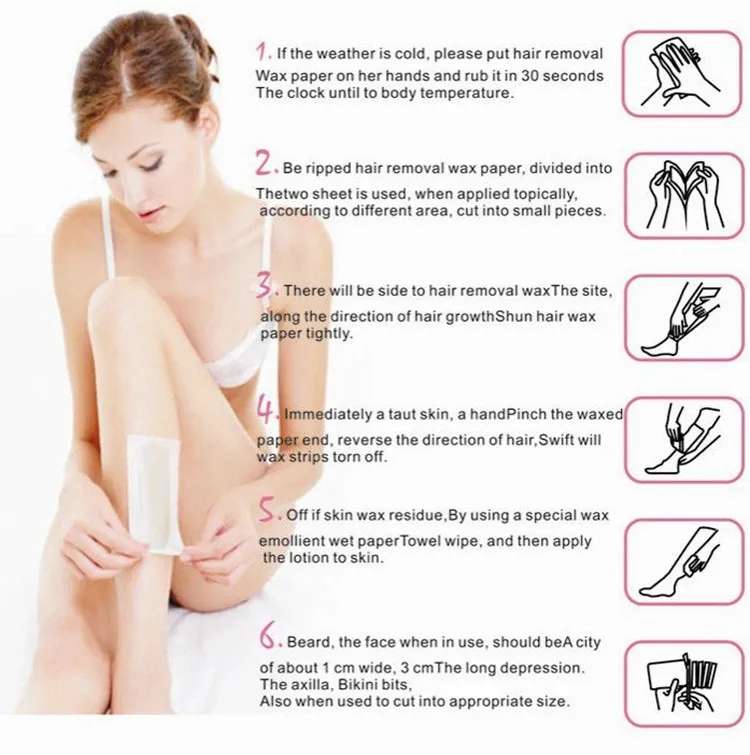 1. If the weather is cold, please put hair removal Wax paper on her hands and rub it in 30 seconds The clock until to body temperature.

2. Be ripped hair removal wax paper, divided into Thetwo sheet is used, when applied topically, according to different area, cut into small pieces.

3. There will be side to hair removal waxThe site, along the direction of hair growthShun hair wax paper tightly.

4. Immediately a taut skin, a handPinch the waxed paper end, reverse the direction of hair,Swift will wax strips torn off.

5. Off if skin wax residue,By using a special wax emollient wet paperTowel wipe, and then apply the lotion to skin.

6. Beard, the face when in use, should beA city of about 1 cm wide, 3 cmThe long depression.
The axilla, Bikini bits,
Also when used to cut into appropriate size.