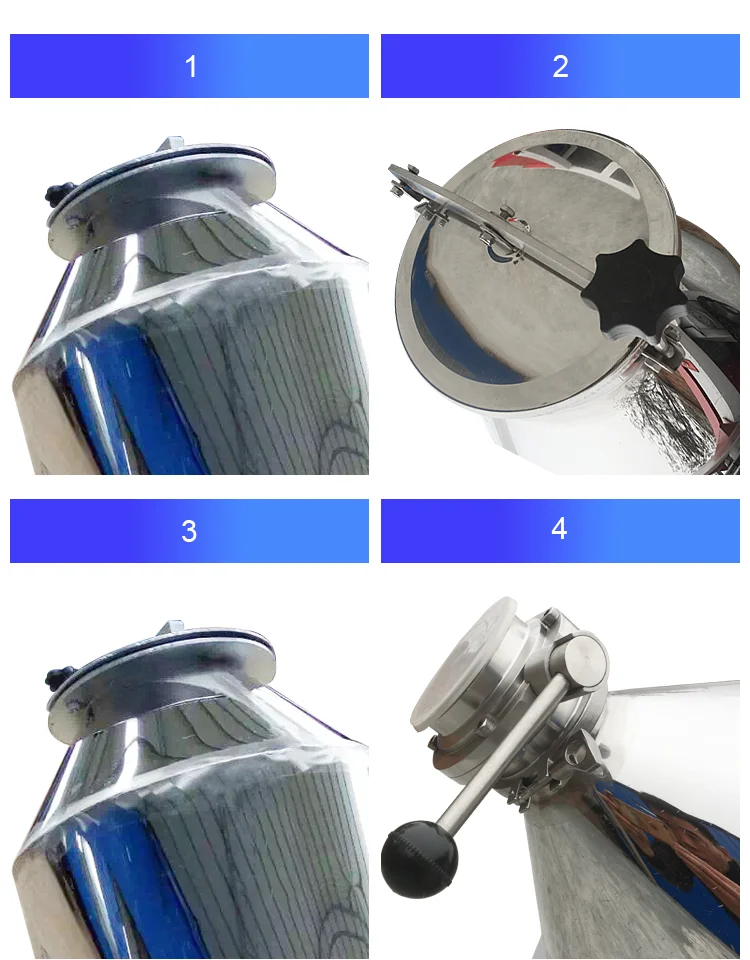 1

2

3

4