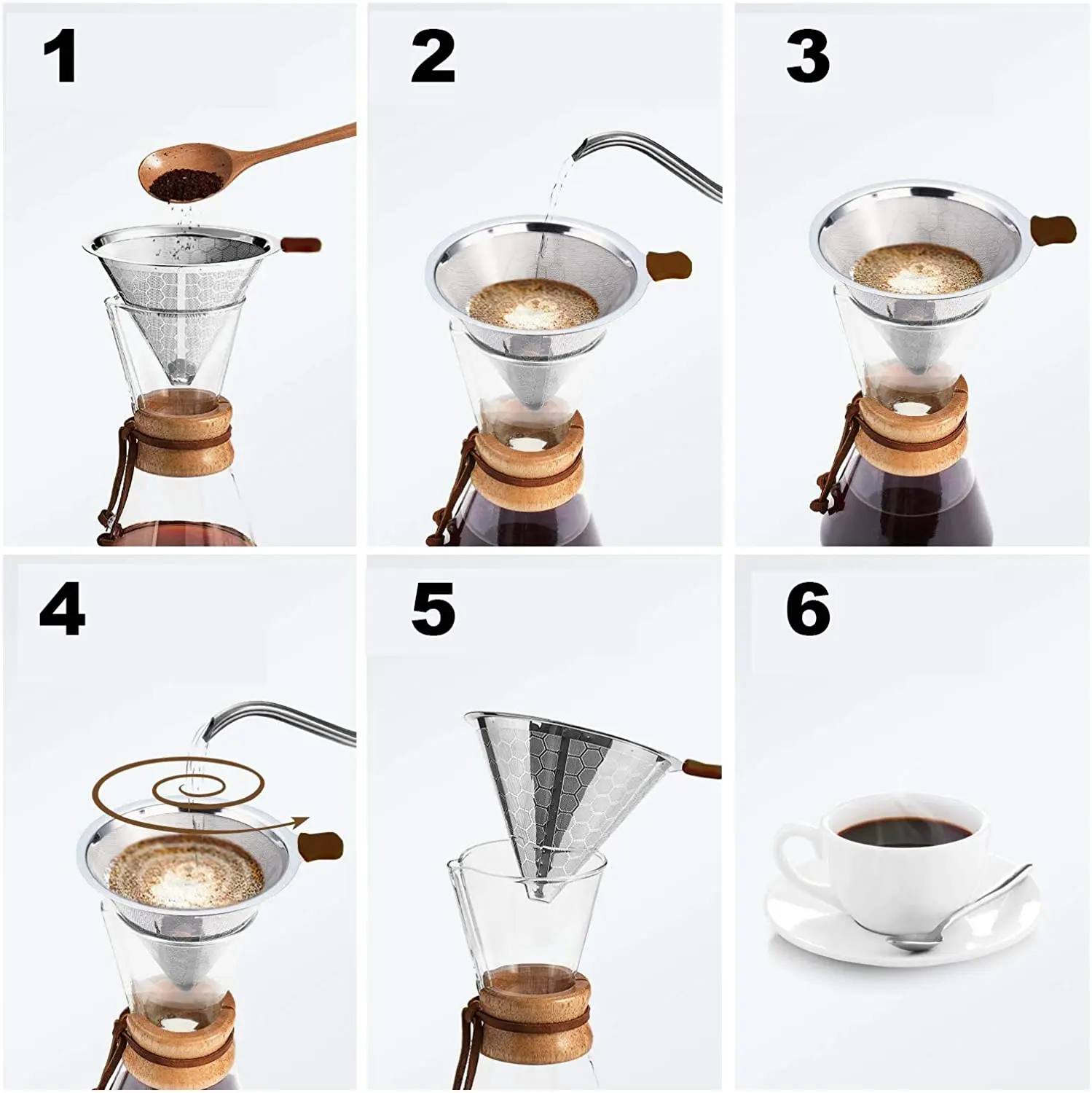 1

2

3

4

5

6