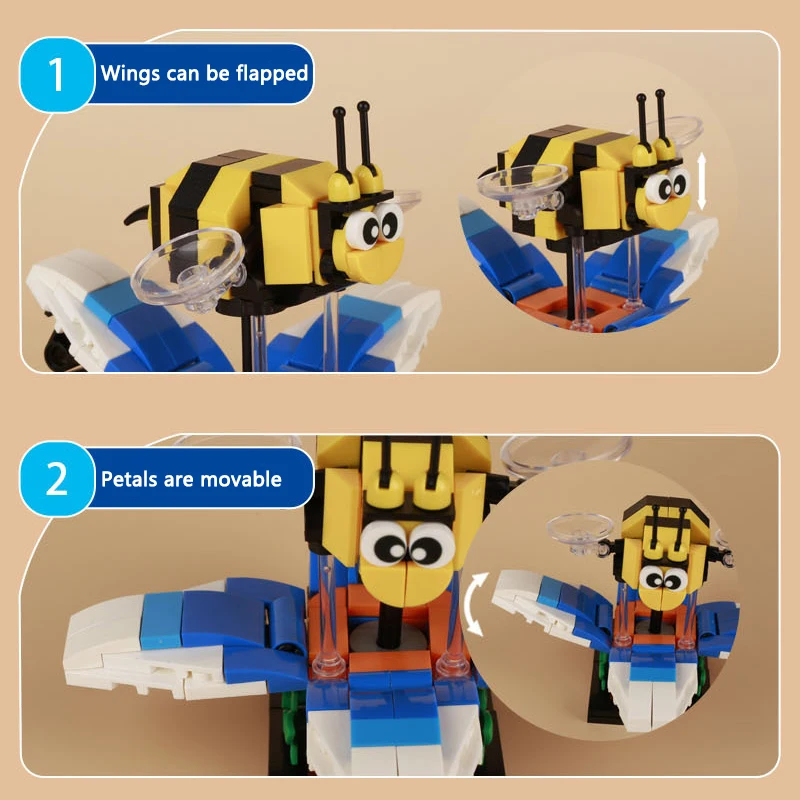 1 Wings can be flapped

2 Petals are movable