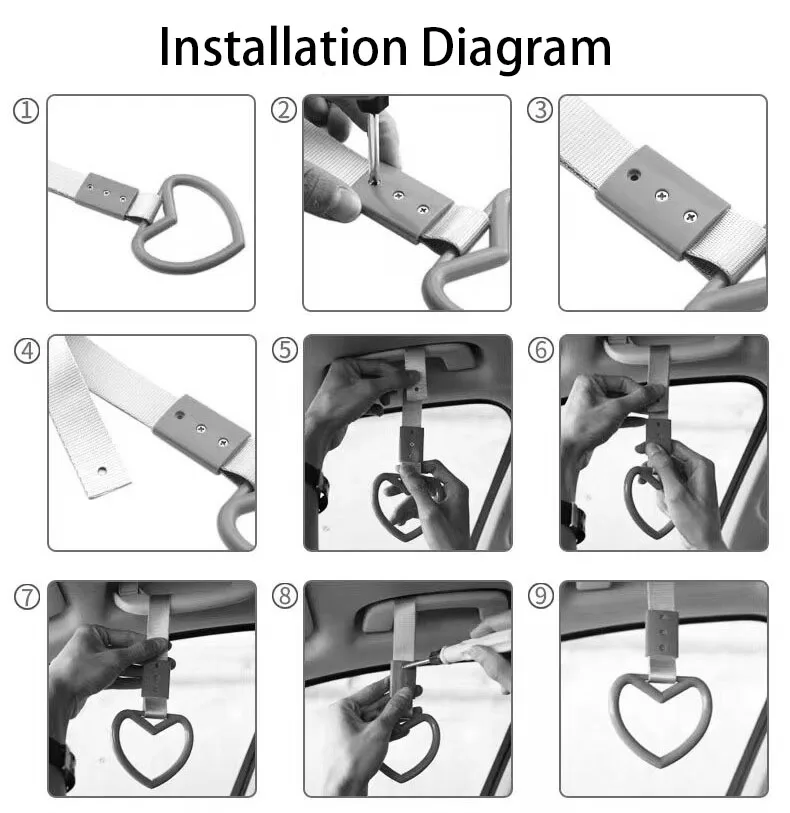 Installation Diagram

①

②

③

④

⑤

⑥

⑦

⑧

⑨