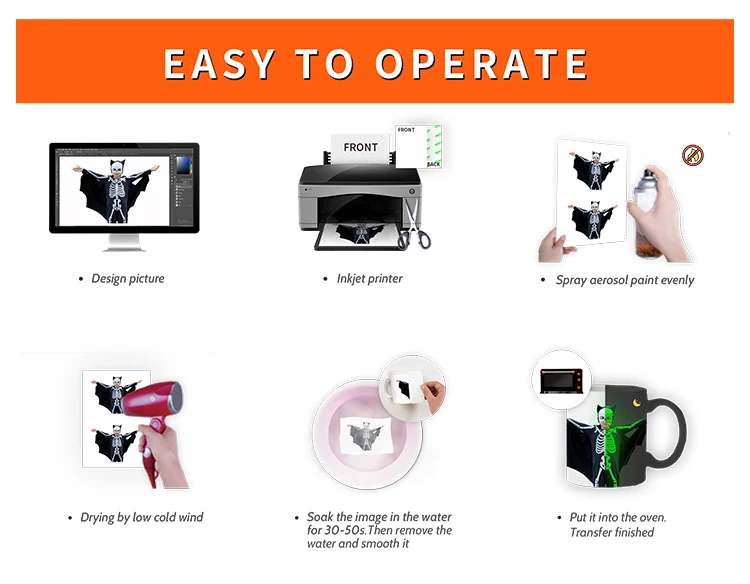 EASY TO OPERATE

FRONT

FRONT

BACK

• Design picture

• Inkjet printer

• Spray aerosol paint evenly

• Drying by low cold wind

• Soak the image in the water for 30-50s.Then remove the water and smooth it

• Put it into the oven. Transfer finished