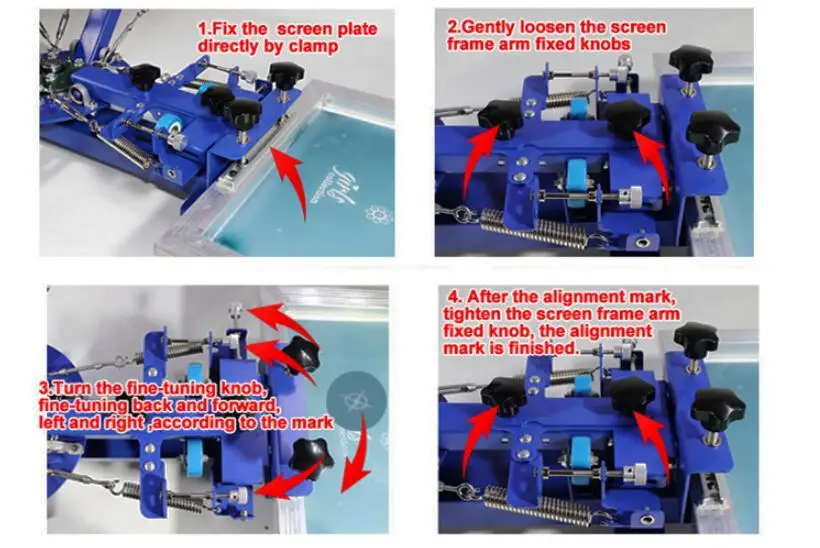 1.Fix the screen plate directly by clamp

2.Gently loosen the screen frame arm fixed knobs

3.Turn the fine-tuning knob, fine-tuning back and forward, left and right ,according to the mark

4. After the alignment mark, tighten the screen frame arm fixed knob, the alignment mark is finished.