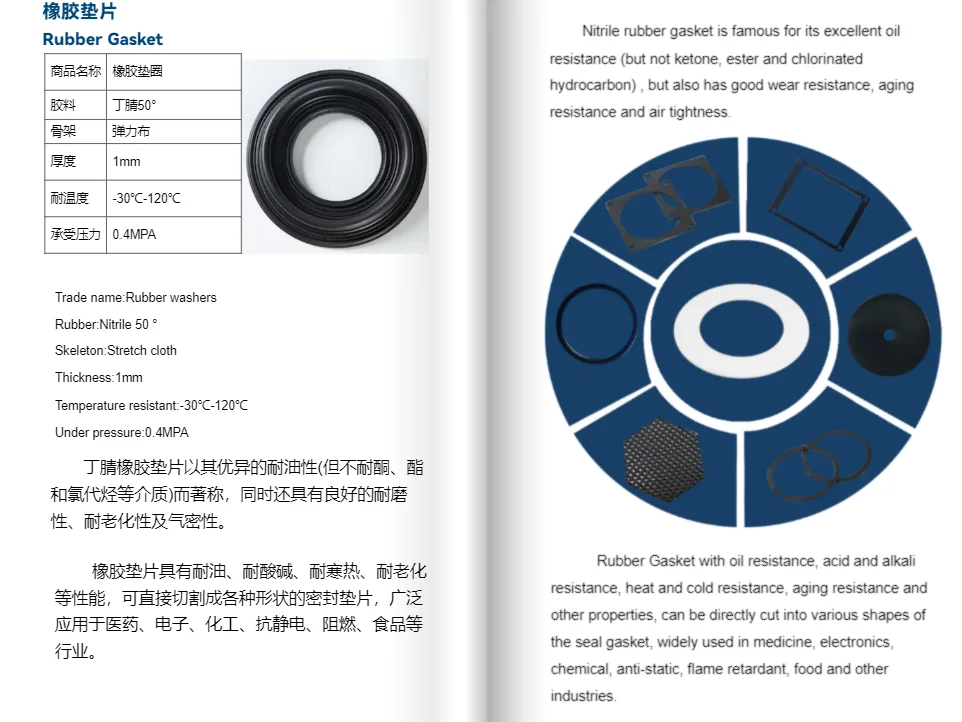 橡胶垫片
Rubber Gasket

| 商品名称 | 橡胶垫圈 |
|---|---|
| 胶料 | 丁腈50° |
| 骨架 | 弹力布 |
| 厚度 | 1mm |
| 耐温度 | -30℃-120℃ |
| 承受压力 | 0.4MPA |

Trade name:Rubber washers
Rubber:Nitrile 50 °
Skeleton:Stretch cloth
Thickness:1mm
Temperature resistant:-30℃-120℃
Under pressure:0.4MPA

丁腈橡胶垫片以其优异的耐油性(但不耐酮、酯和氯代烃等介质)而著称，同时还具有良好的耐磨性、耐老化性及气密性。

橡胶垫片具有耐油、耐酸碱、耐寒热、耐老化等性能，可直接切割成各种形状的密封垫片，广泛应用于医药、电子、化工、抗静电、阻燃、食品等行业。

Nitrile rubber gasket is famous for its excellent oil resistance (but not ketone, ester and chlorinated hydrocarbon) , but also has good wear resistance, aging resistance and air tightness.

Rubber Gasket with oil resistance, acid and alkali resistance, heat and cold resistance, aging resistance and other properties, can be directly cut into various shapes of the seal gasket, widely used in medicine, electronics, chemical, anti-static, flame retardant, food and other industries.