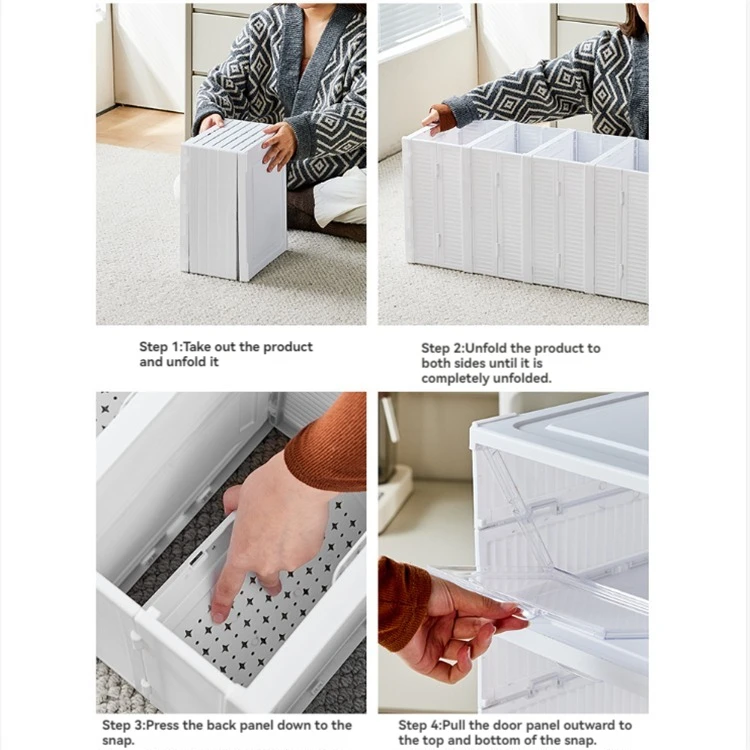 Step 1:Take out the product and unfold it

Step 2:Unfold the product to both sides until it is completely unfolded.

Step 3:Press the back panel down to the snap.

Step 4:Pull the door panel outward to the top and bottom of the snap.