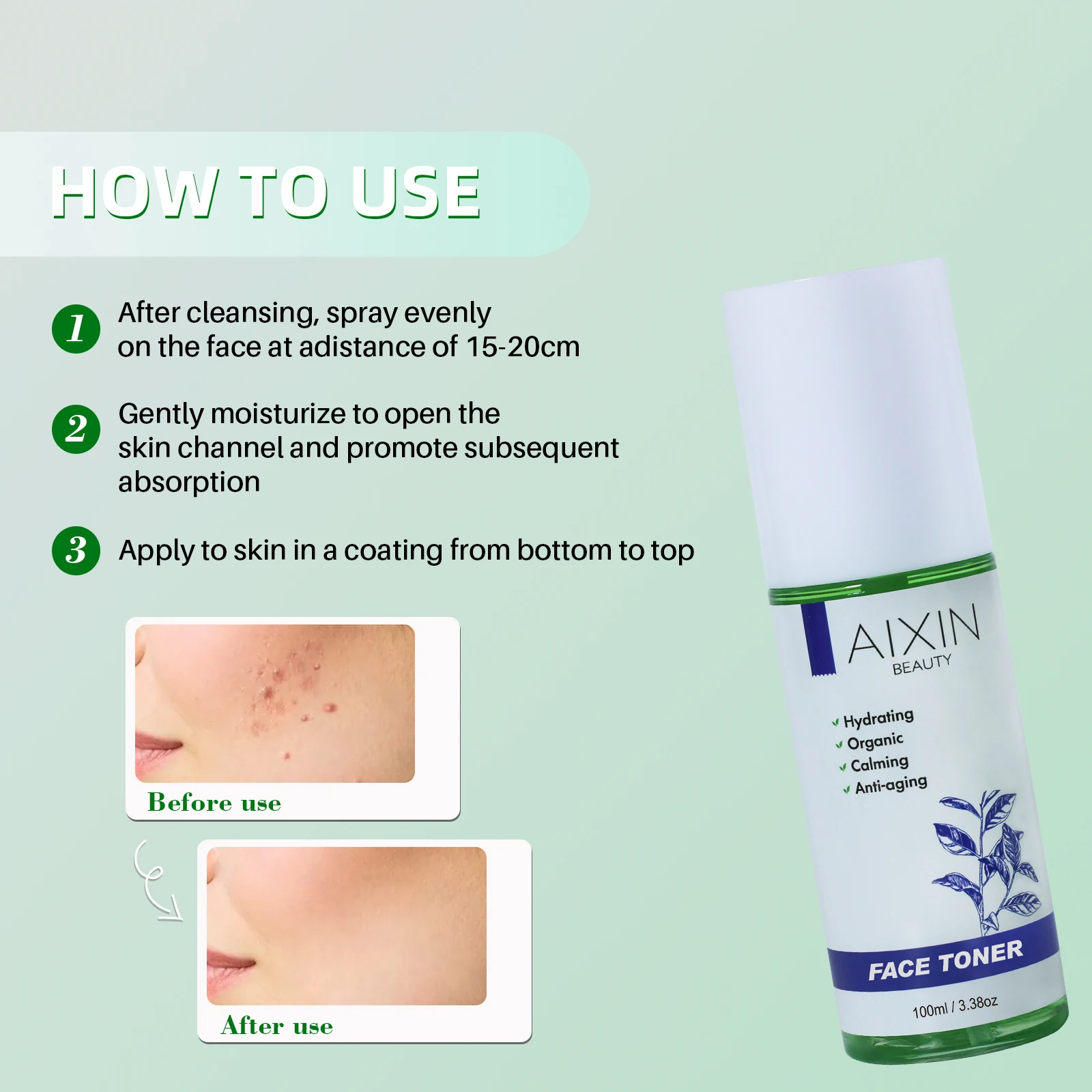 HOW TO USE

1 After cleansing, spray evenly on the face at adistance of 15-20cm

2 Gently moisturize to open the skin channel and promote subsequent absorption

3 Apply to skin in a coating from bottom to top

Before use

After use

AIXIN
BEAUTY

Hydrating
Organic
Calming
Anti-aging

FACE TONER

100ml / 3.38oz