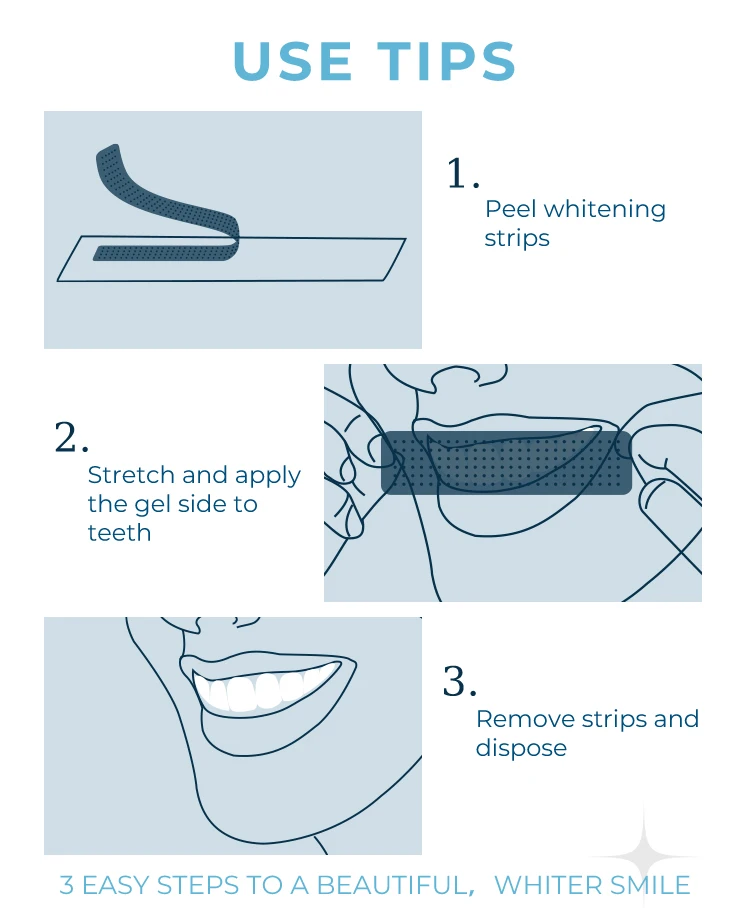 USE TIPS

1.
Peel whitening strips

2.
Stretch and apply the gel side to teeth

3.
Remove strips and dispose

3 EASY STEPS TO A BEAUTIFUL， WHITER SMILE