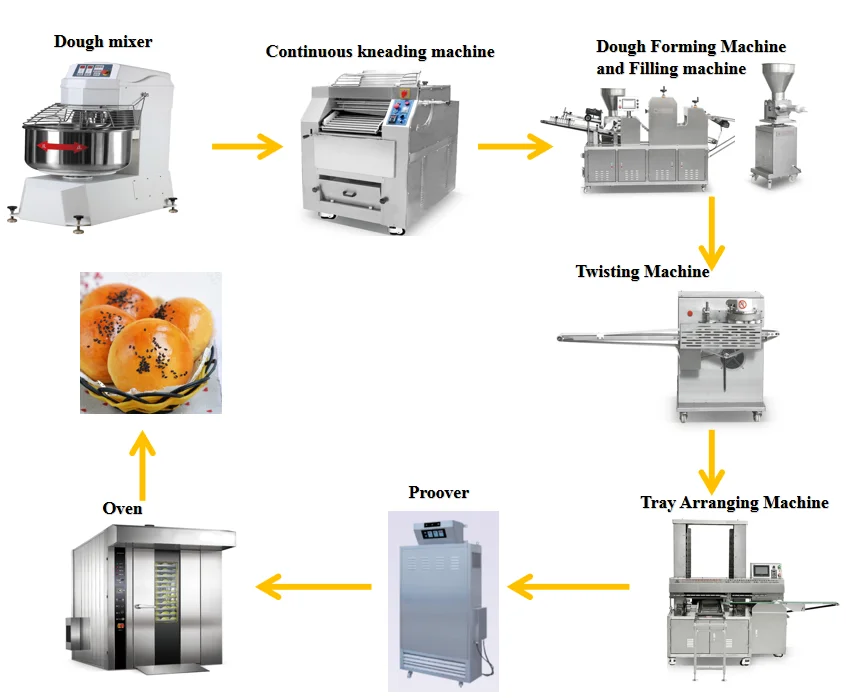 Dough mixer

Continuous kneading machine

Dough Forming Machine and Filling machine

Twisting Machine

Tray Arranging Machine

Proover

Oven