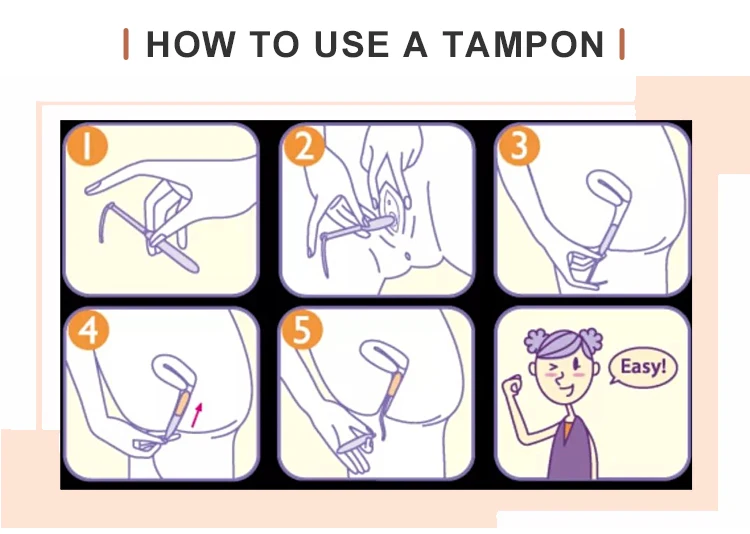 HOW TO USE A TAMPON

1

2

3

4

5

Easy!