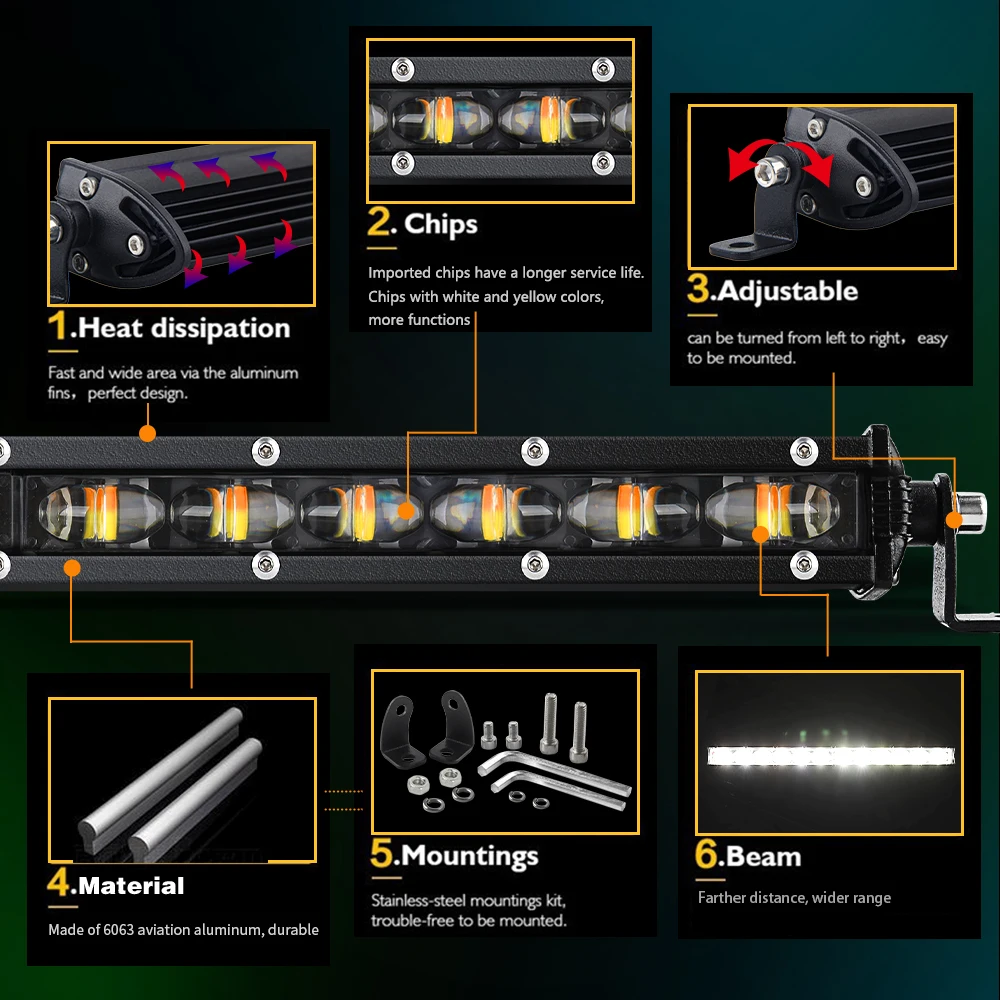 1.Heat dissipation

Fast and wide area via the aluminum fins, perfect design.

2. Chips

Imported chips have a longer service life. Chips with white and yellow colors, more functions

3.Adjustable

can be turned from left to right, easy to be mounted.

4.Material

Made of 6063 aviation aluminum, durable

5.Mountings

Stainless-steel mountings kit, trouble-free to be mounted.

6.Beam

Farther distance, wider range